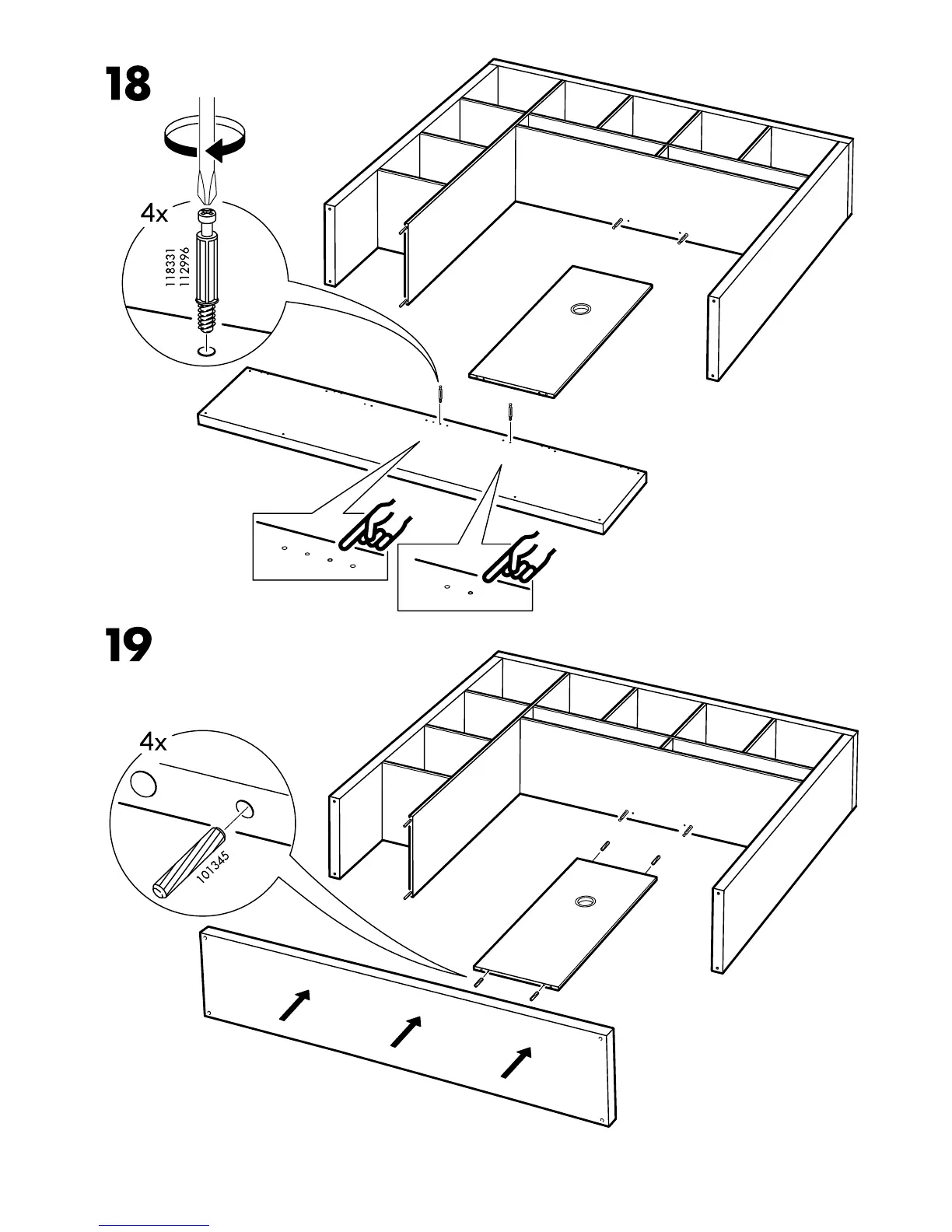 18

4x

118331
112996

19

4x

101345