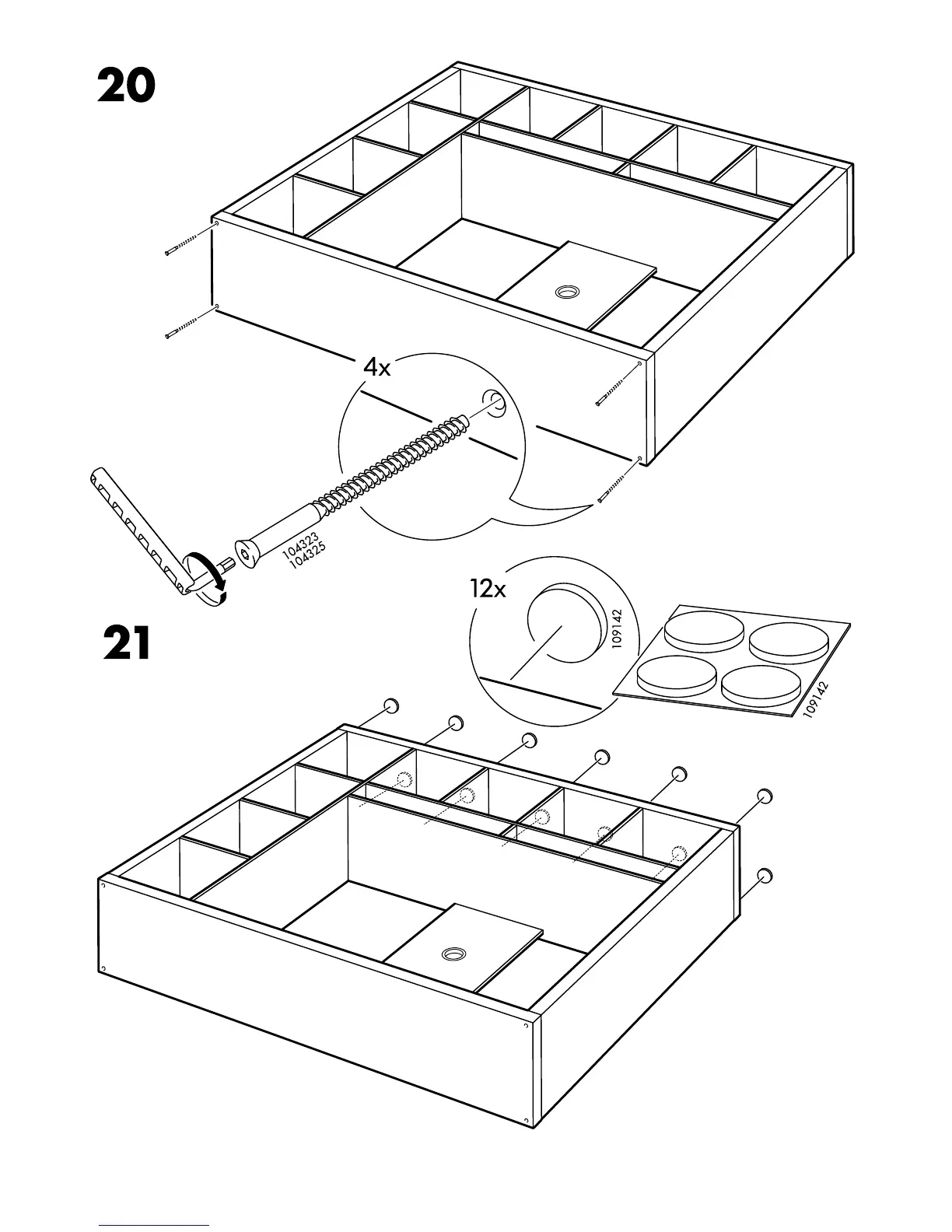 20

4x

104323
104325

21

12x

109142

109142