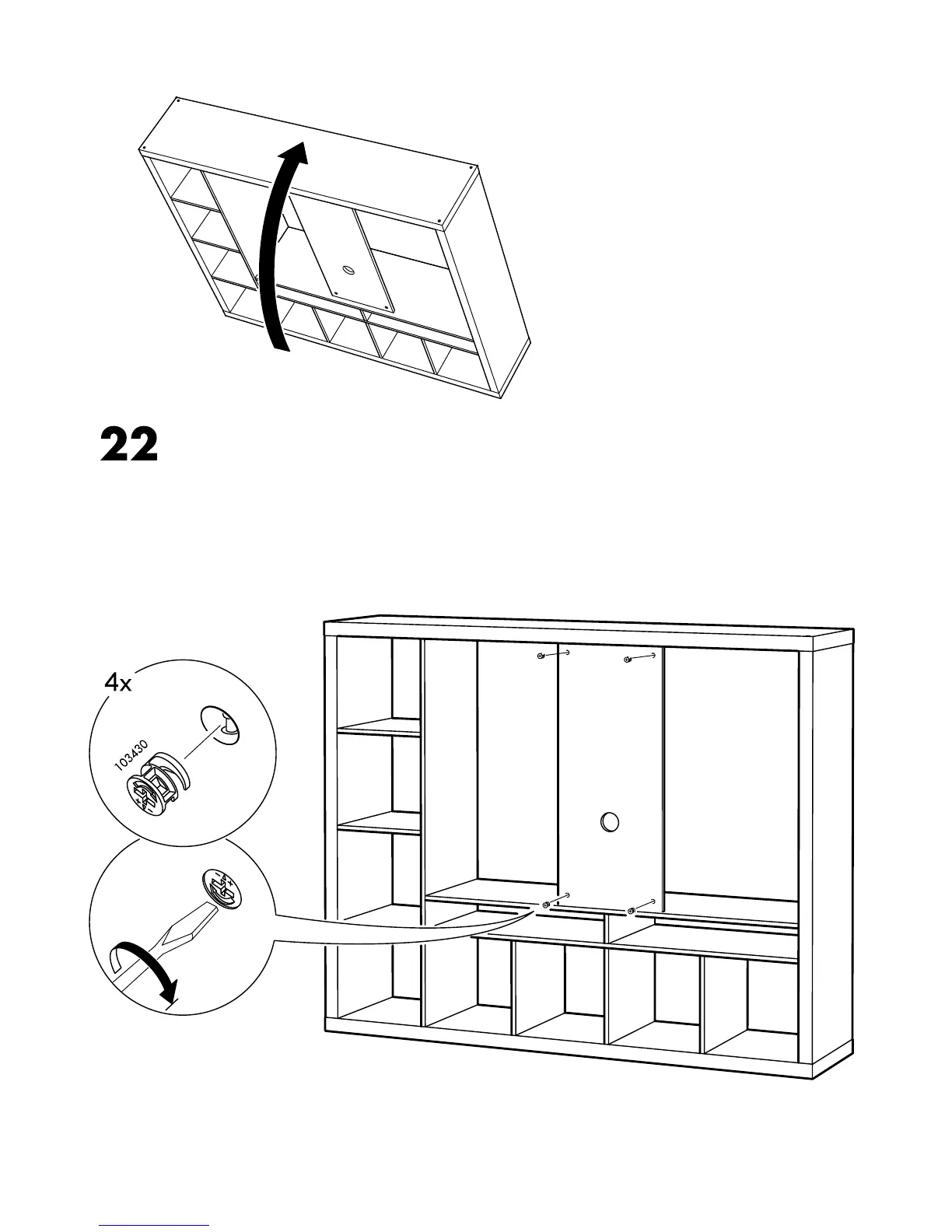 22

4x

103430