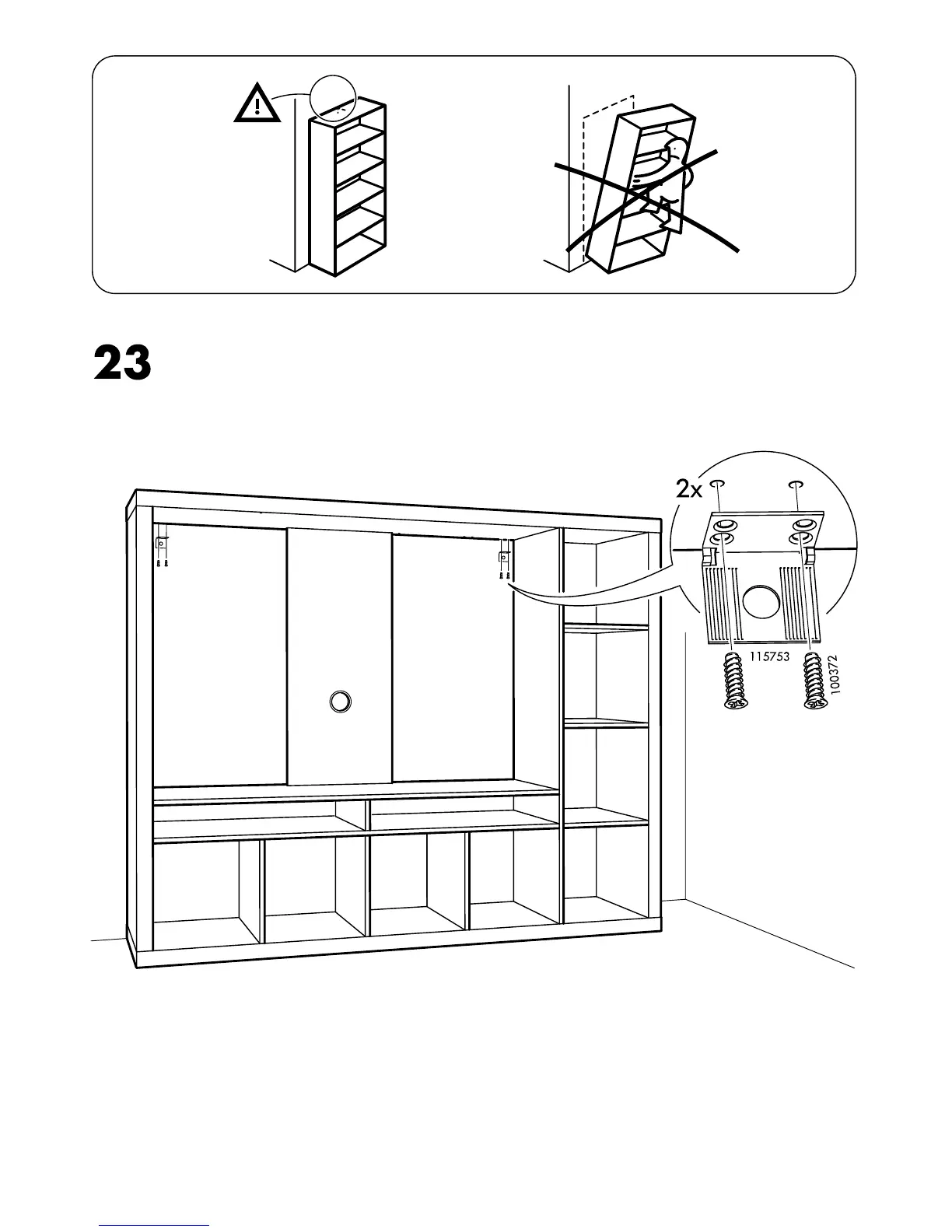 23

2x

115753

100372