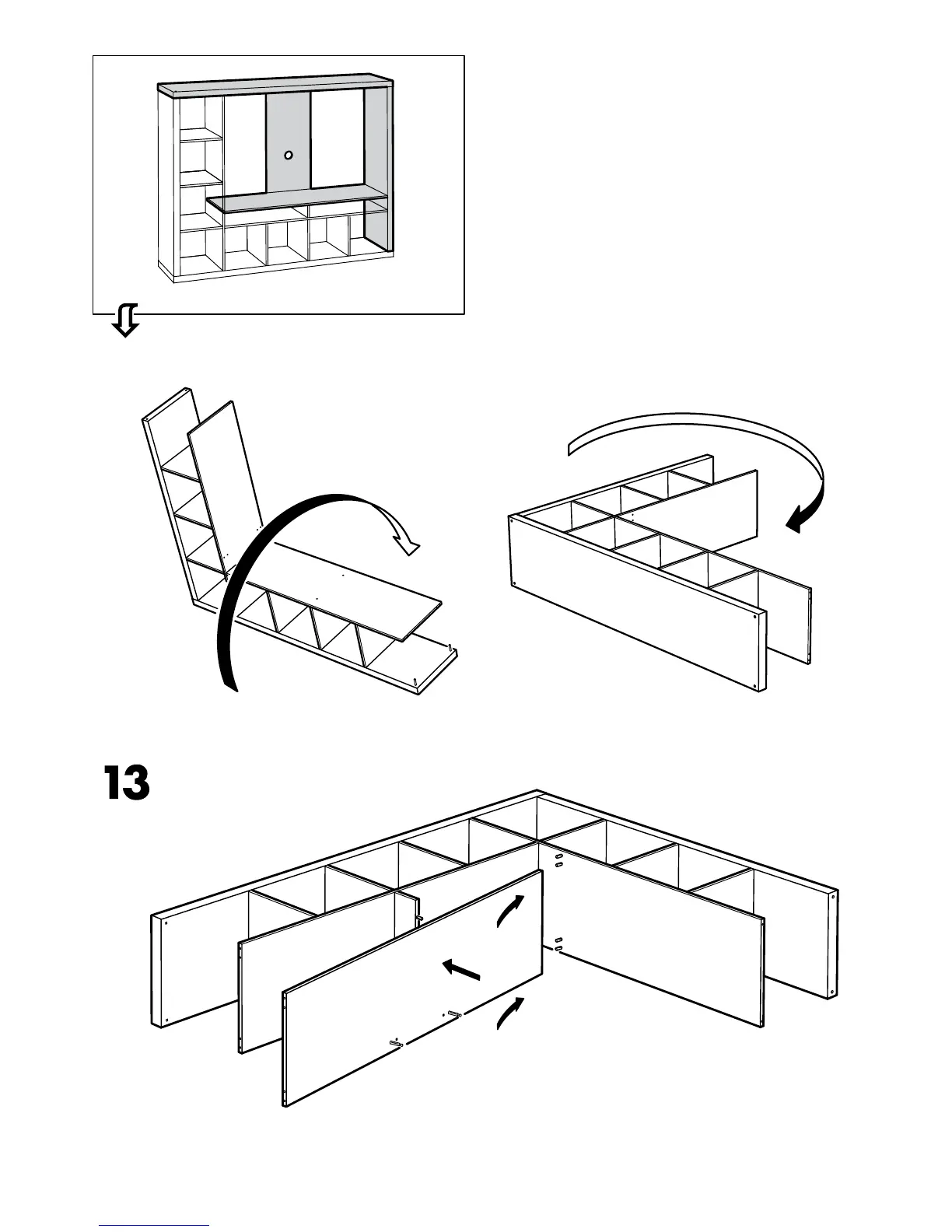 13