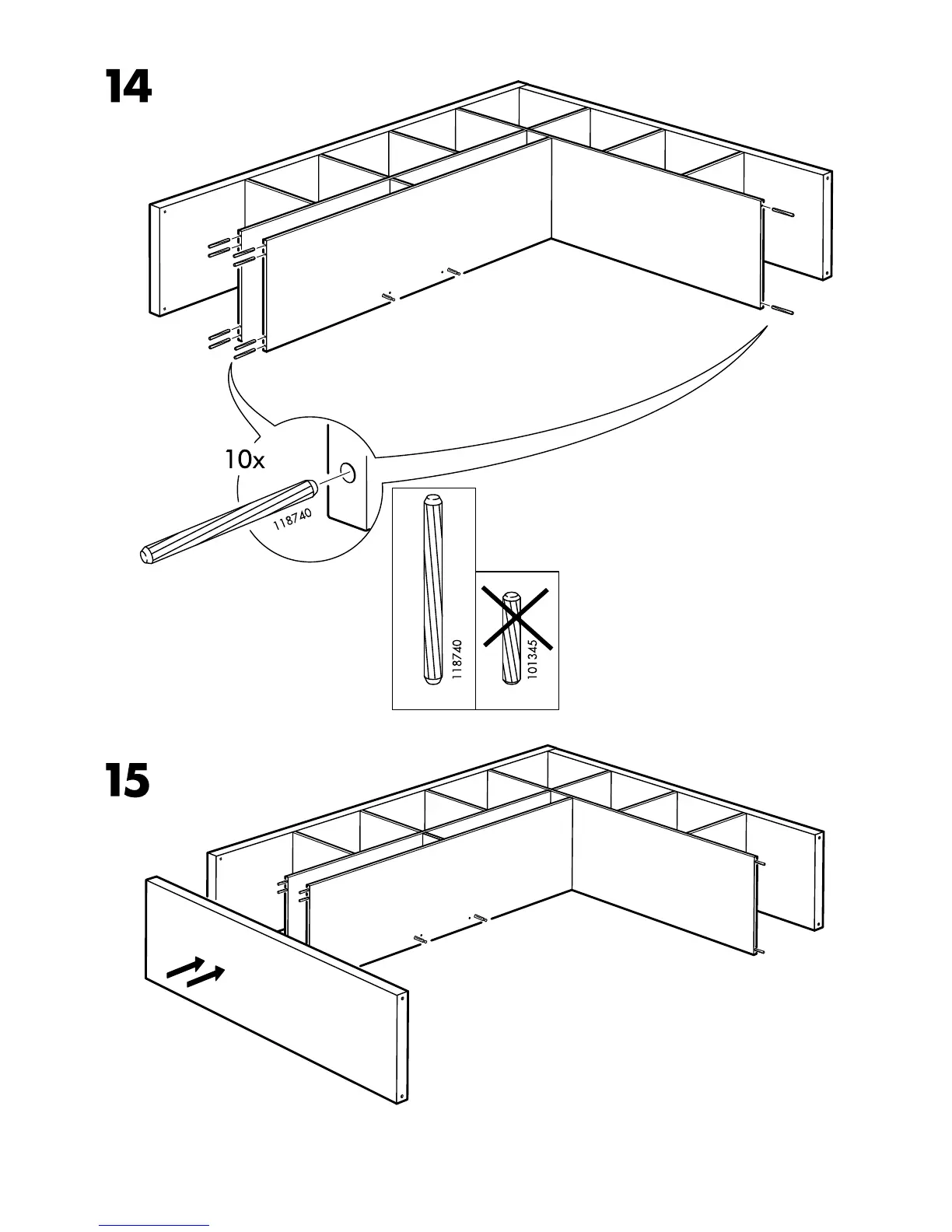 14

10x

118740

118740

101345

15