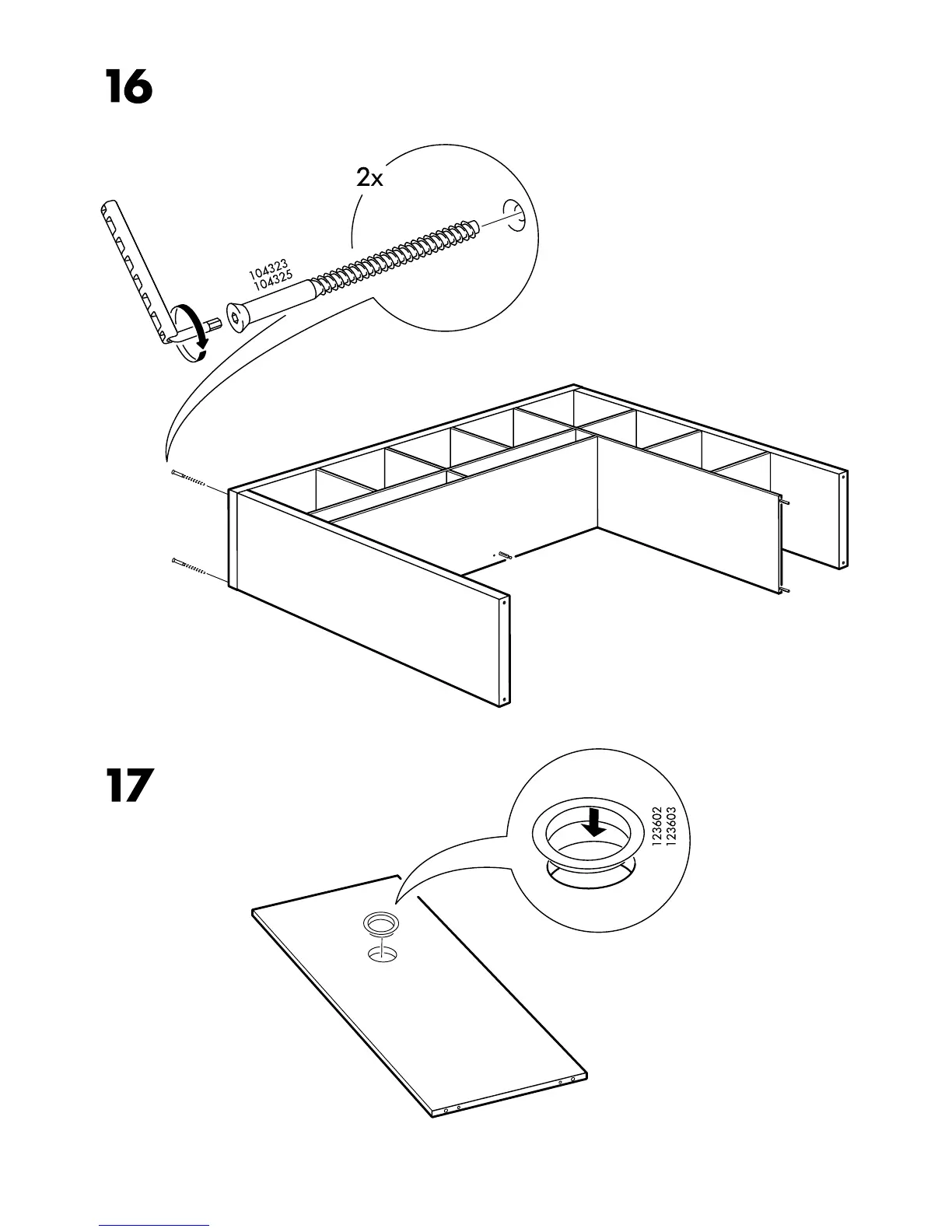 16

2x

104323
104325

17

123602
123603