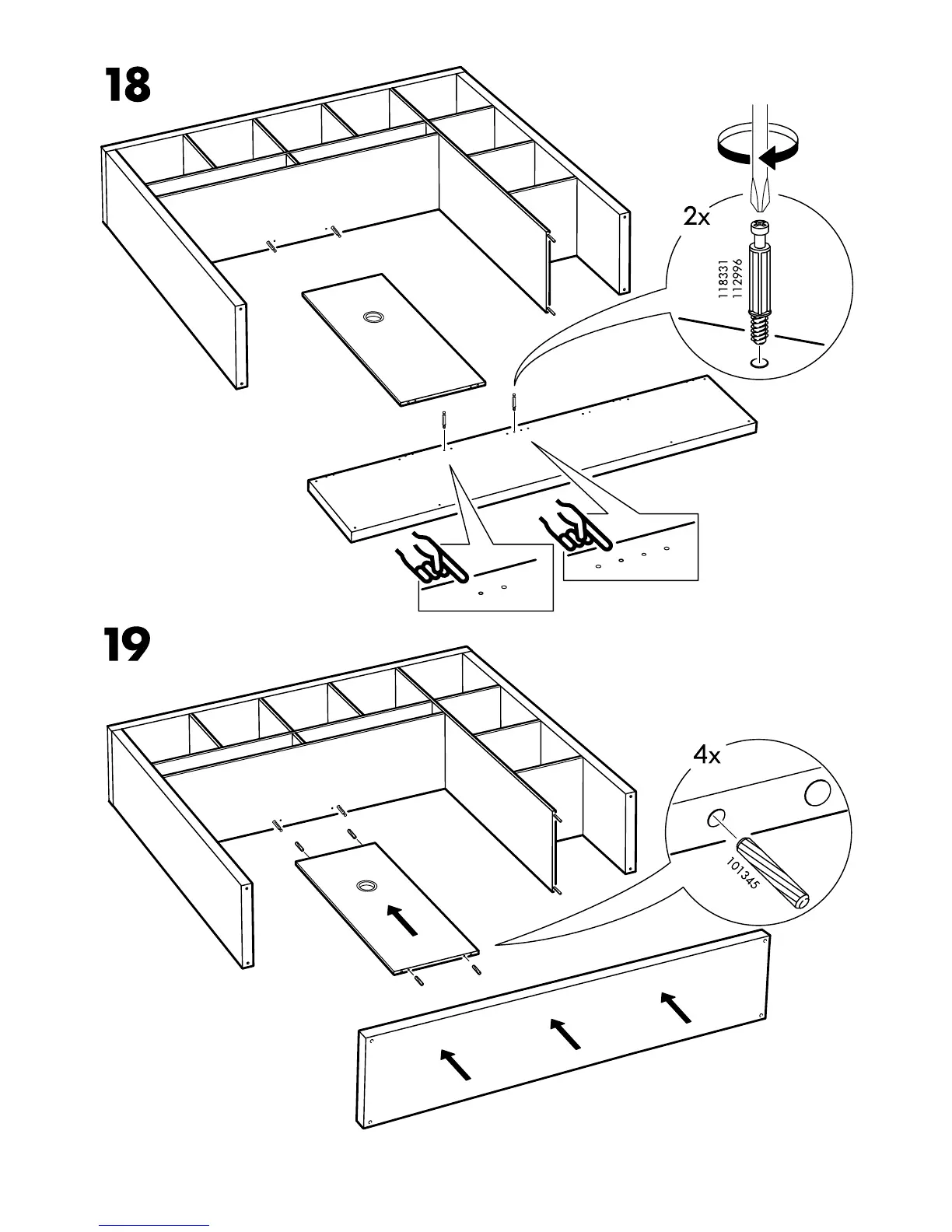 18

2x

118331
112996

19

4x

101345