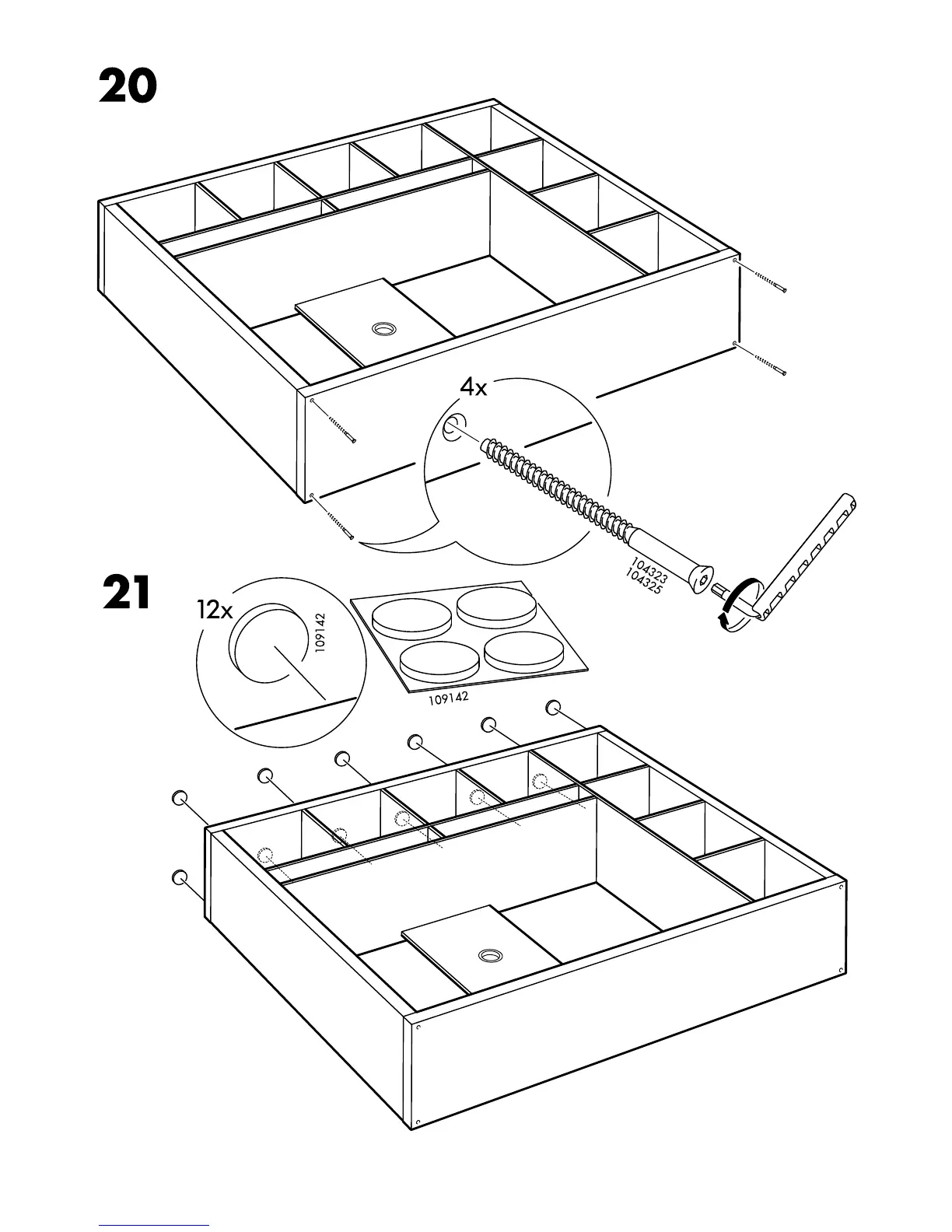 20

4x

104323
104325

21

12x

109142

109142