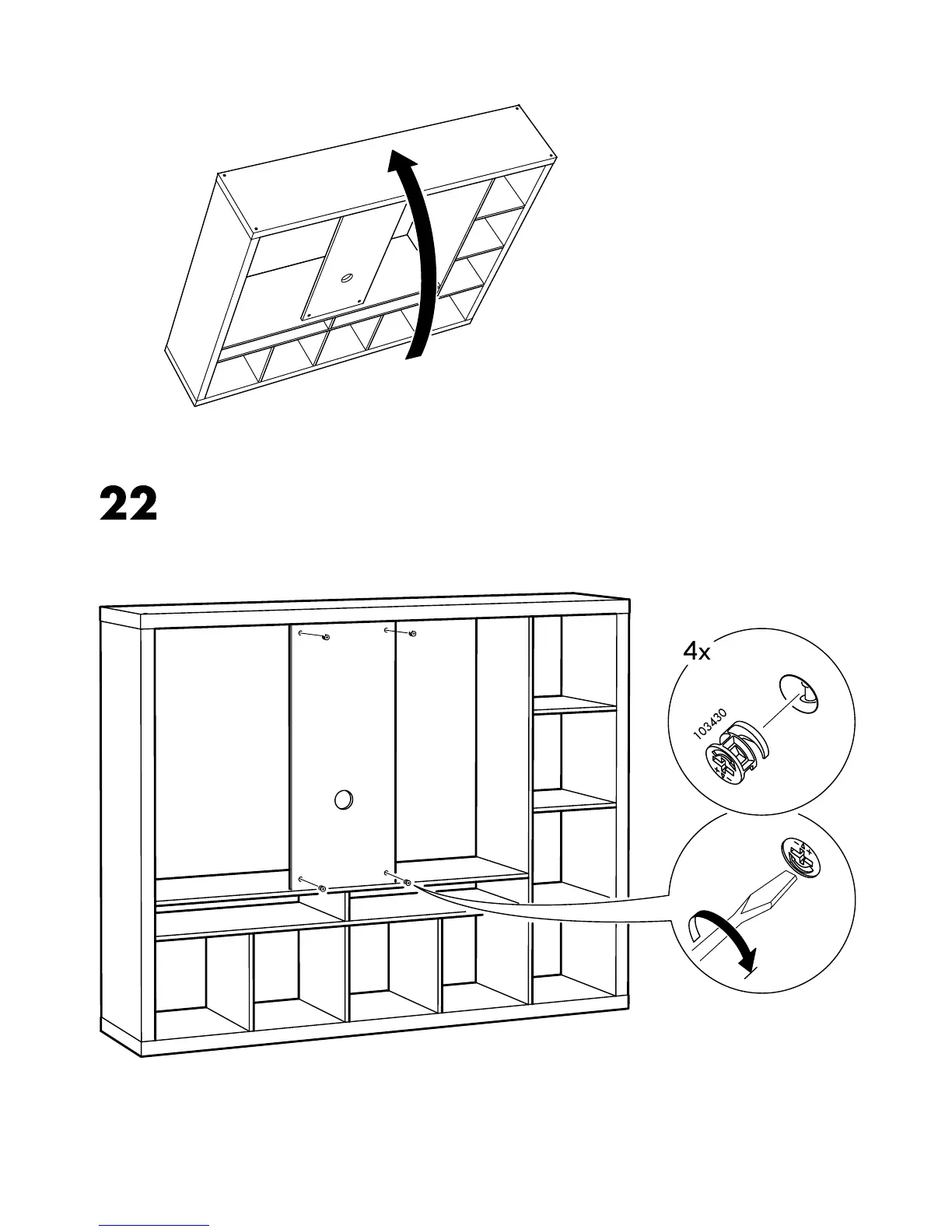 22

4x

103430