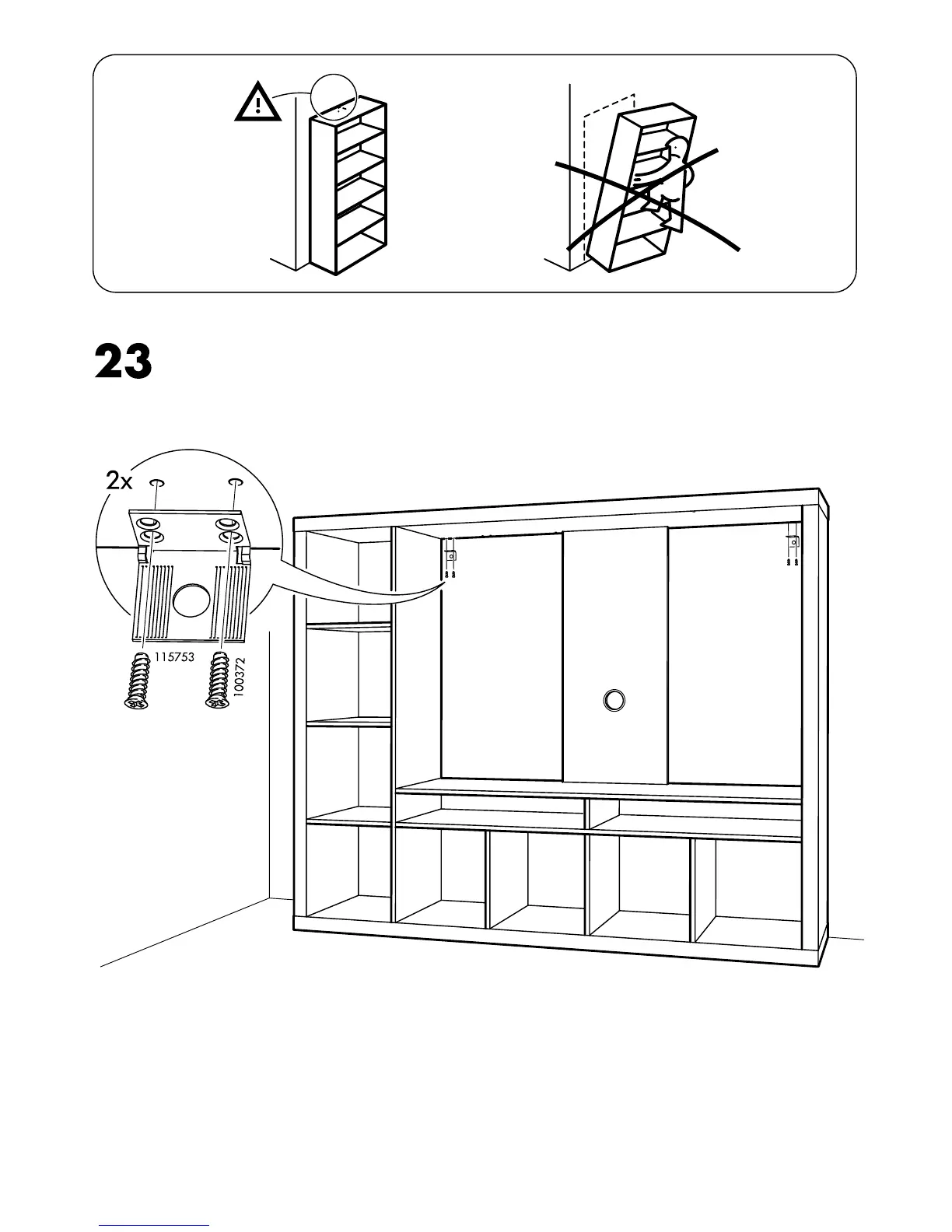 23

2x

115753

100372