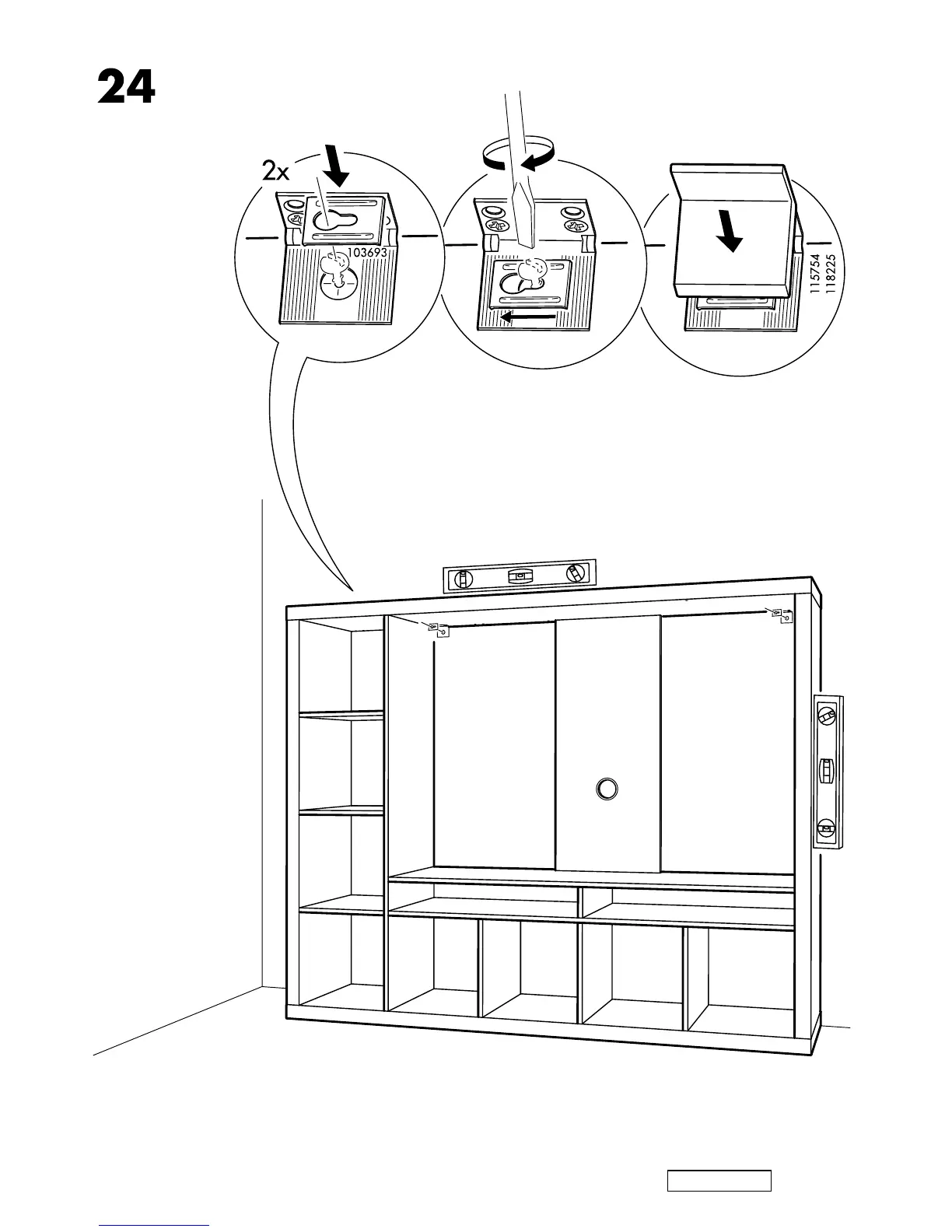 24

2x

103693

115754
118225