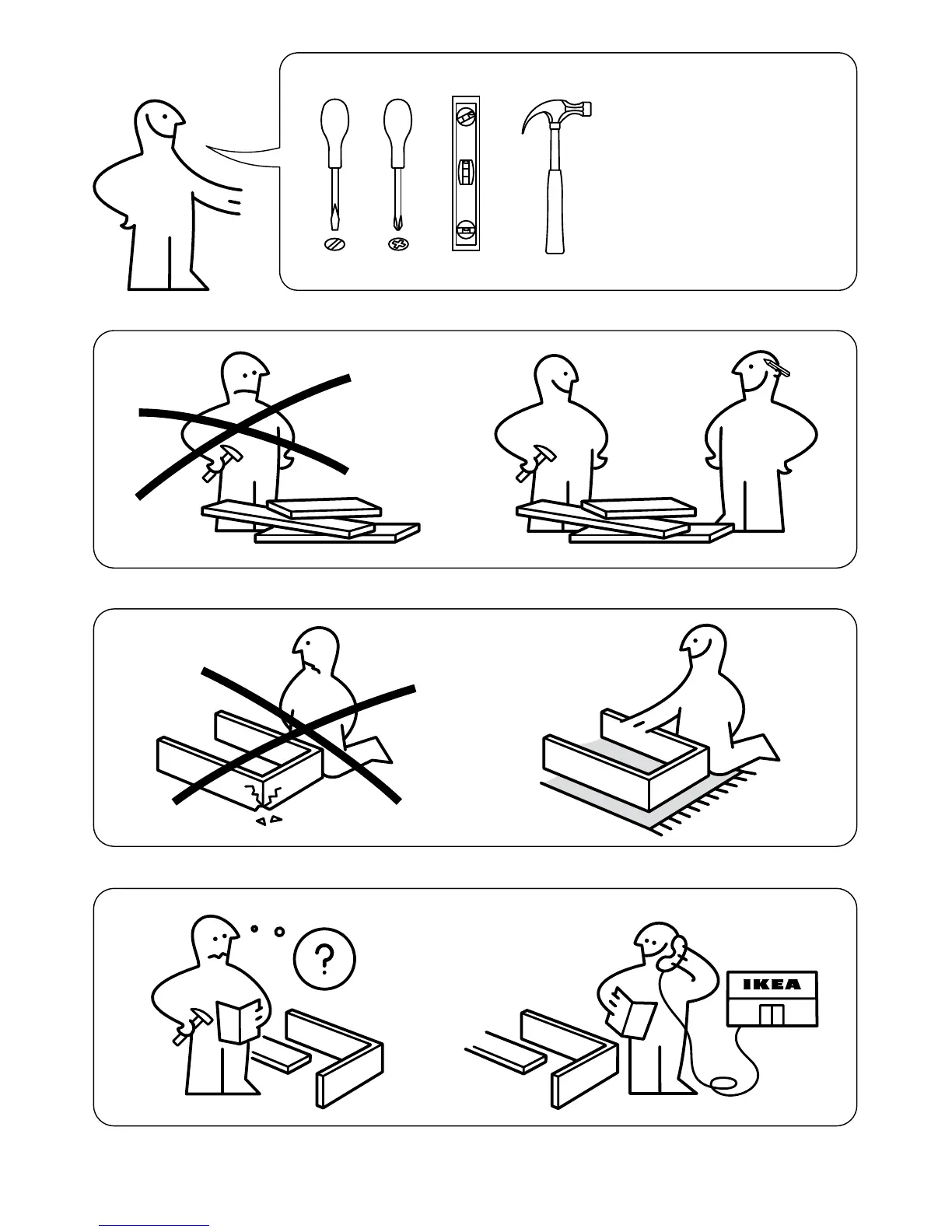 ?

IKEA