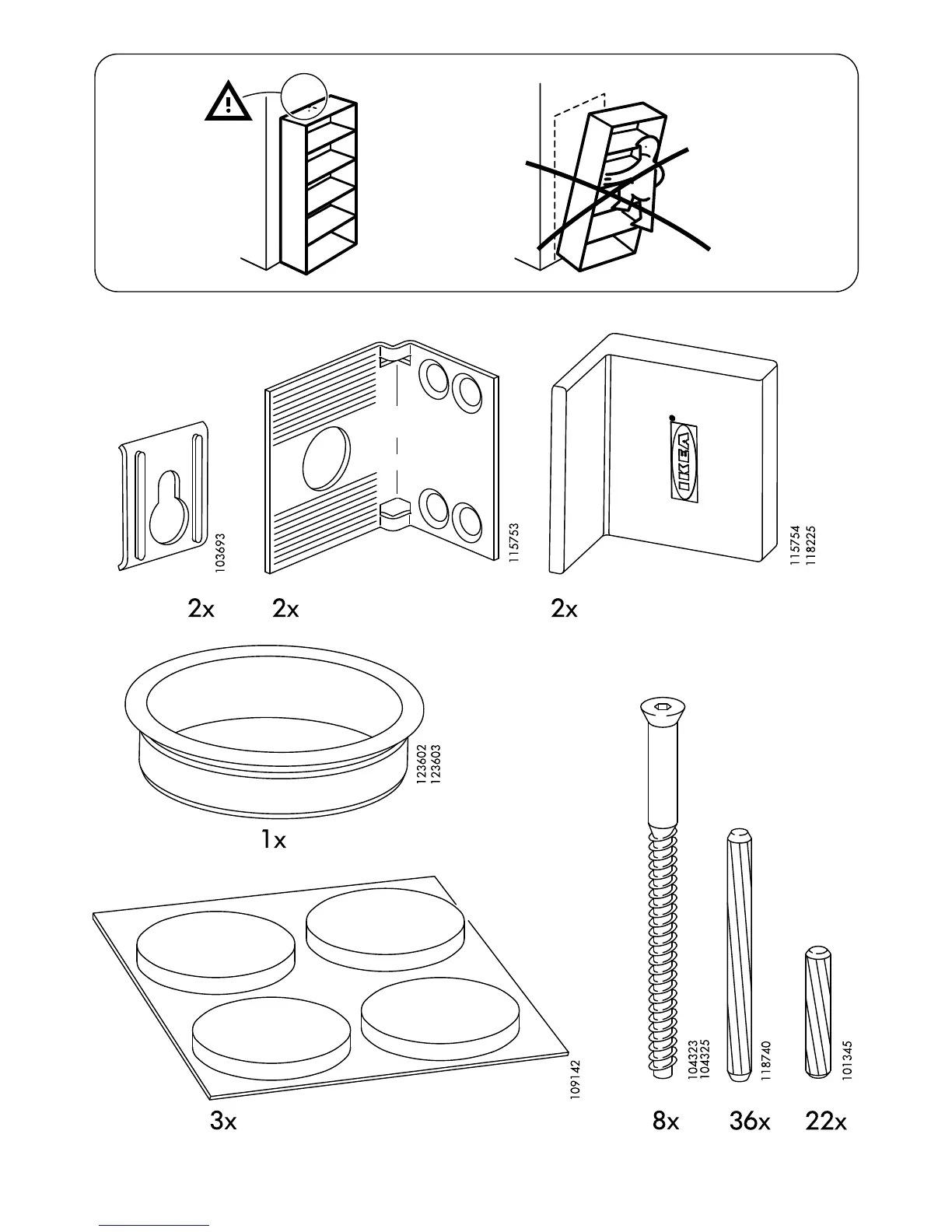 103693
2x

115753
2x

IKEA
115754
118225
2x

123602
123603
1x

109142
3x

104323
104325
8x

118740
36x

101345
22x