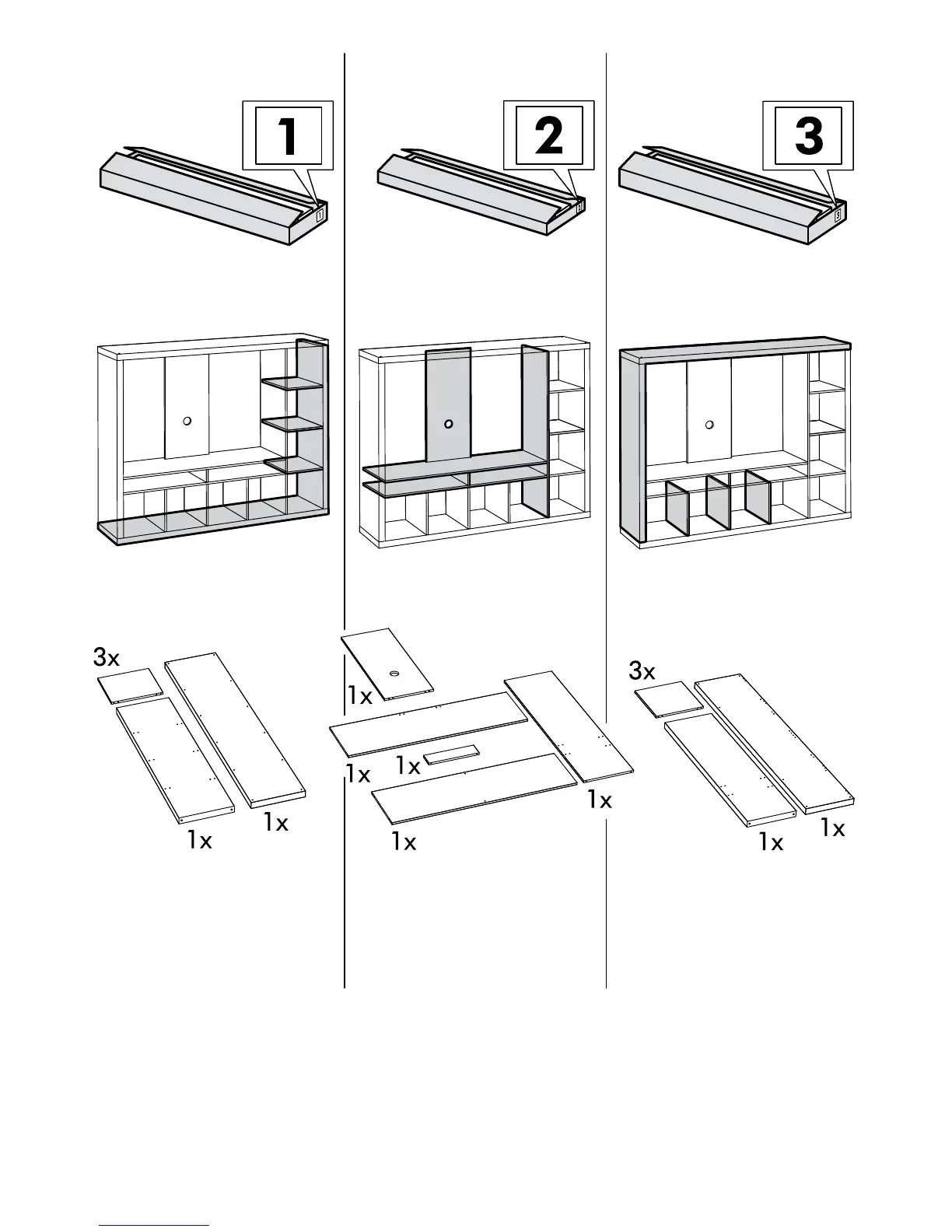 1

1

3x

1x

1x

2

2

1x

1x

1x

1x

1x

3

3

3x

1x

1x