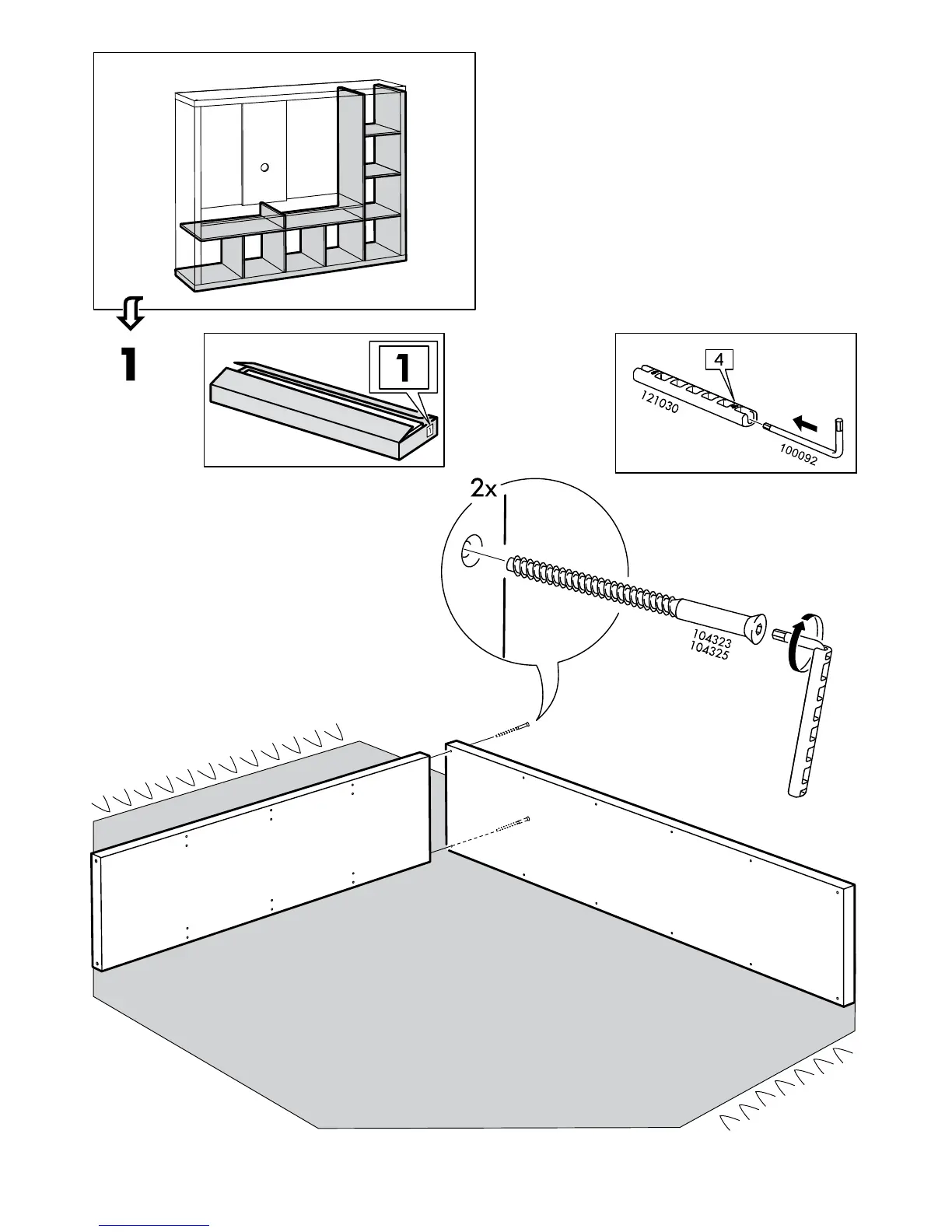 1

1

4

121030

100092

2x

104323
104325