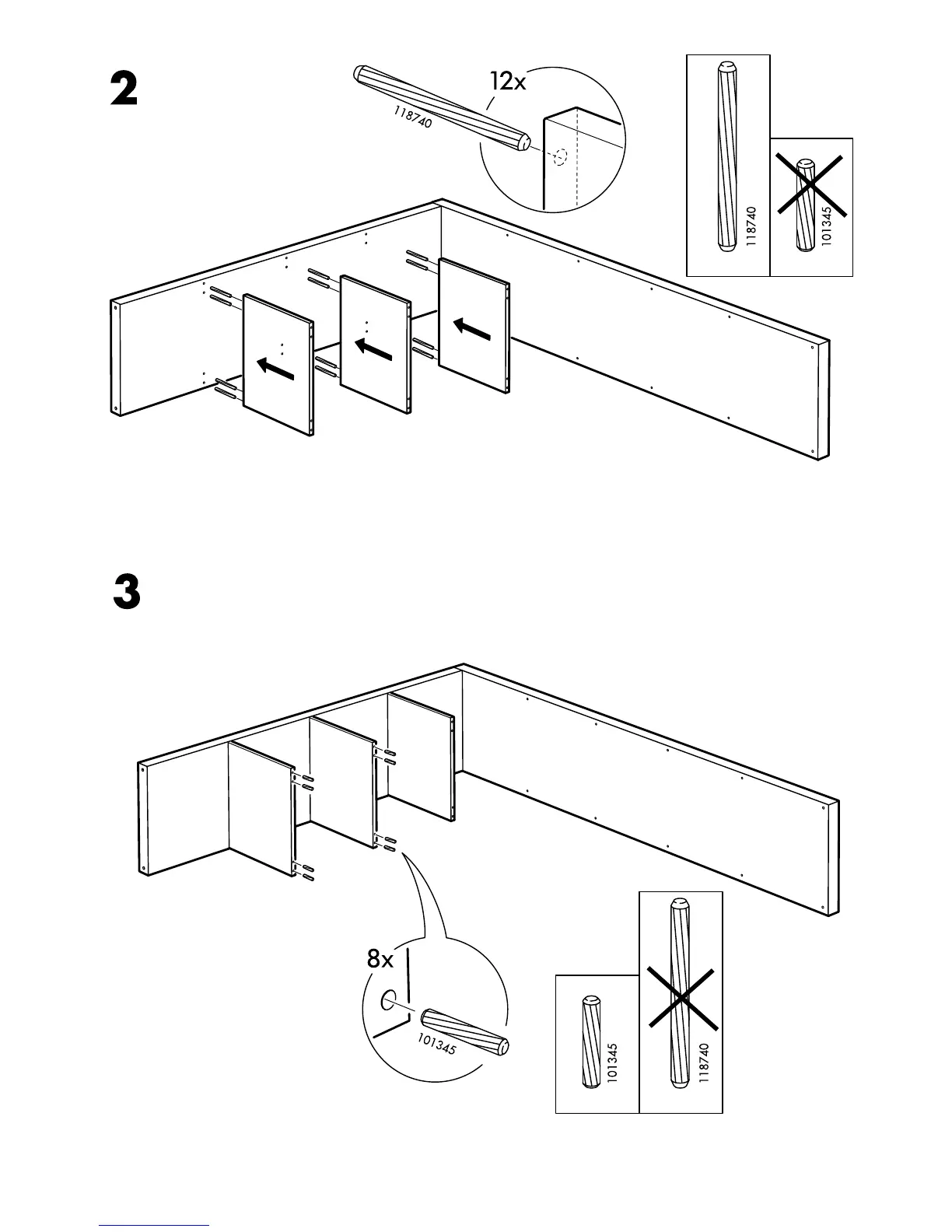 2

12x

118740

118740

101345

3

8x

101345

101345

118740