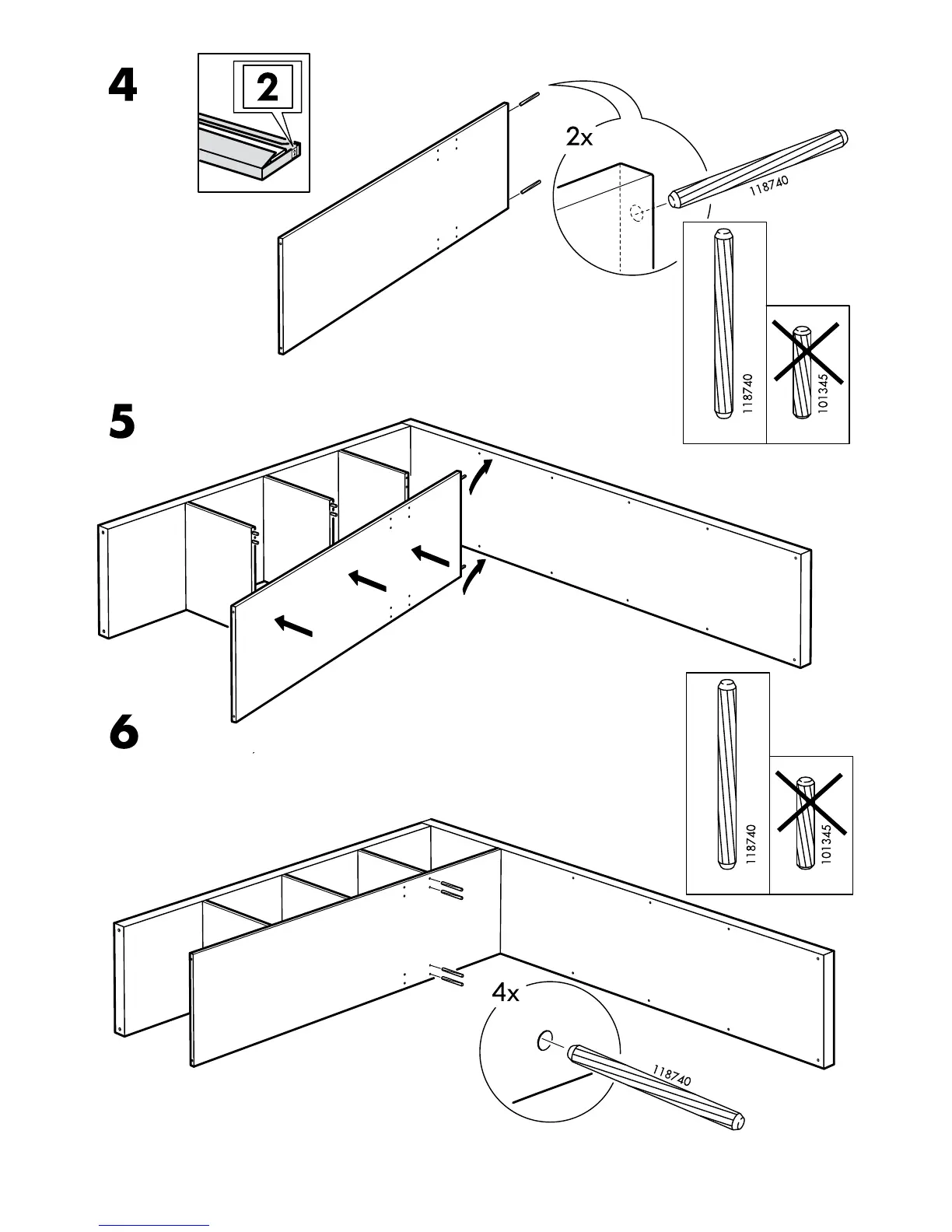 4

2

2x

118740

118740

101345

5

6

118740

101345

4x

118740