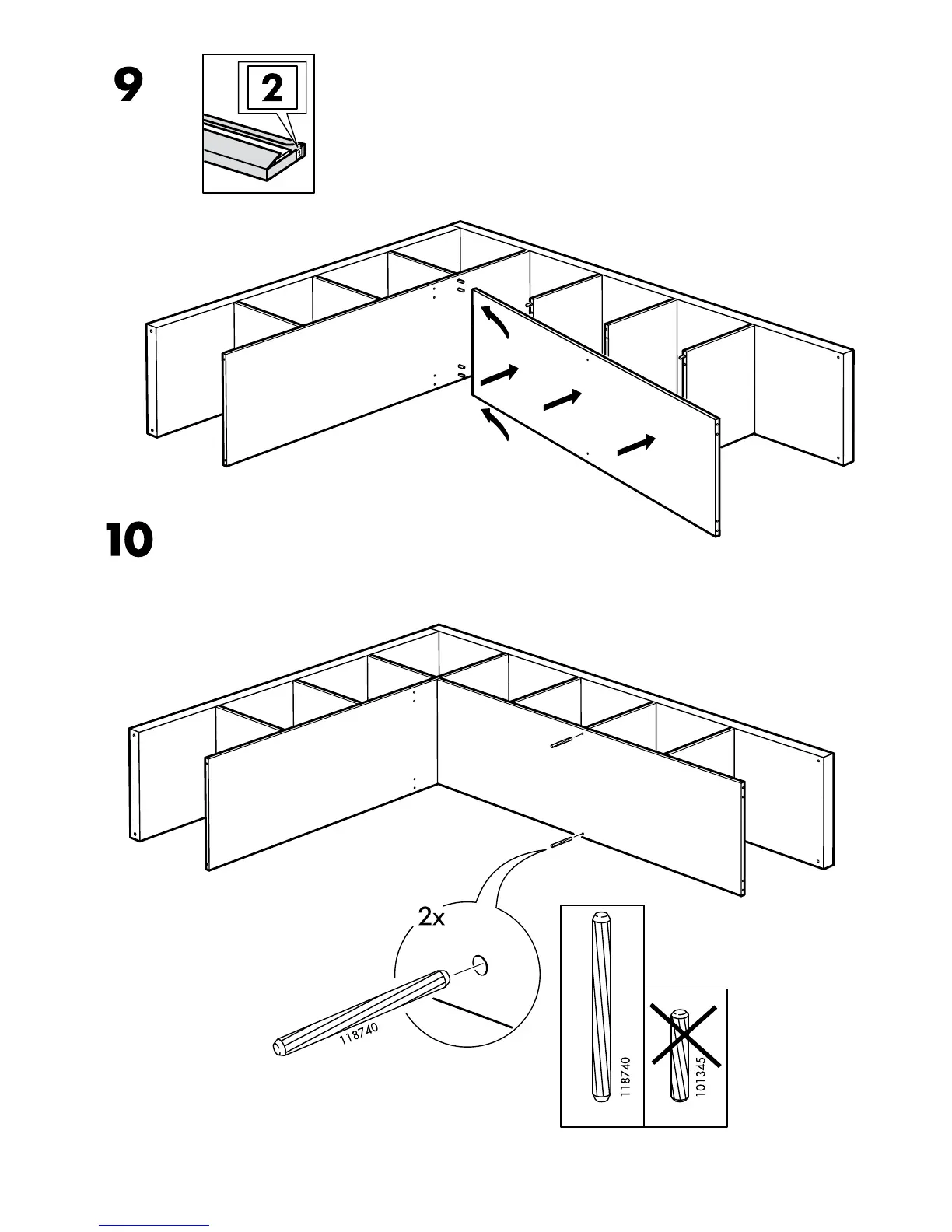 9

2

10

2x

118740

118740

101345