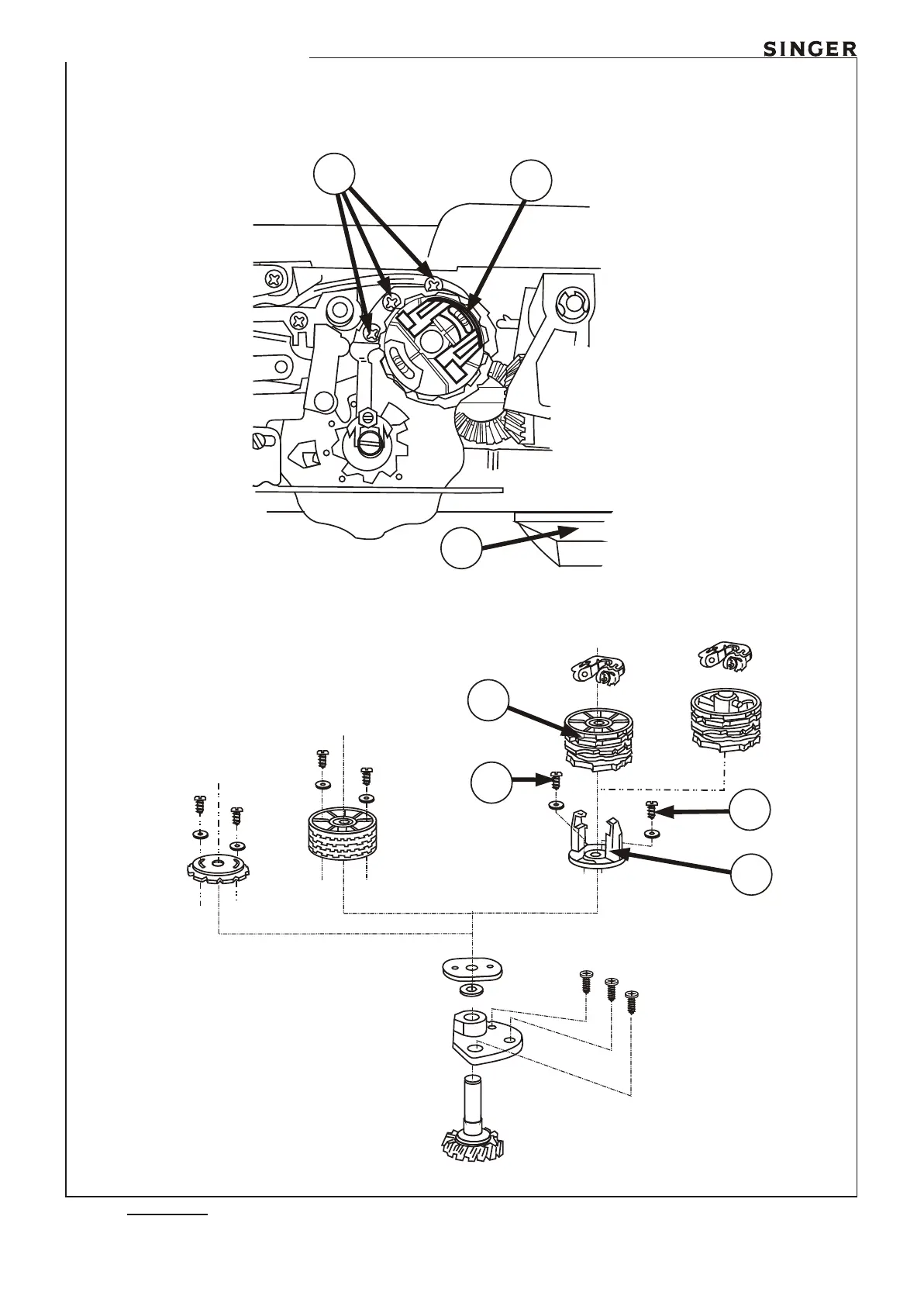 SINGER