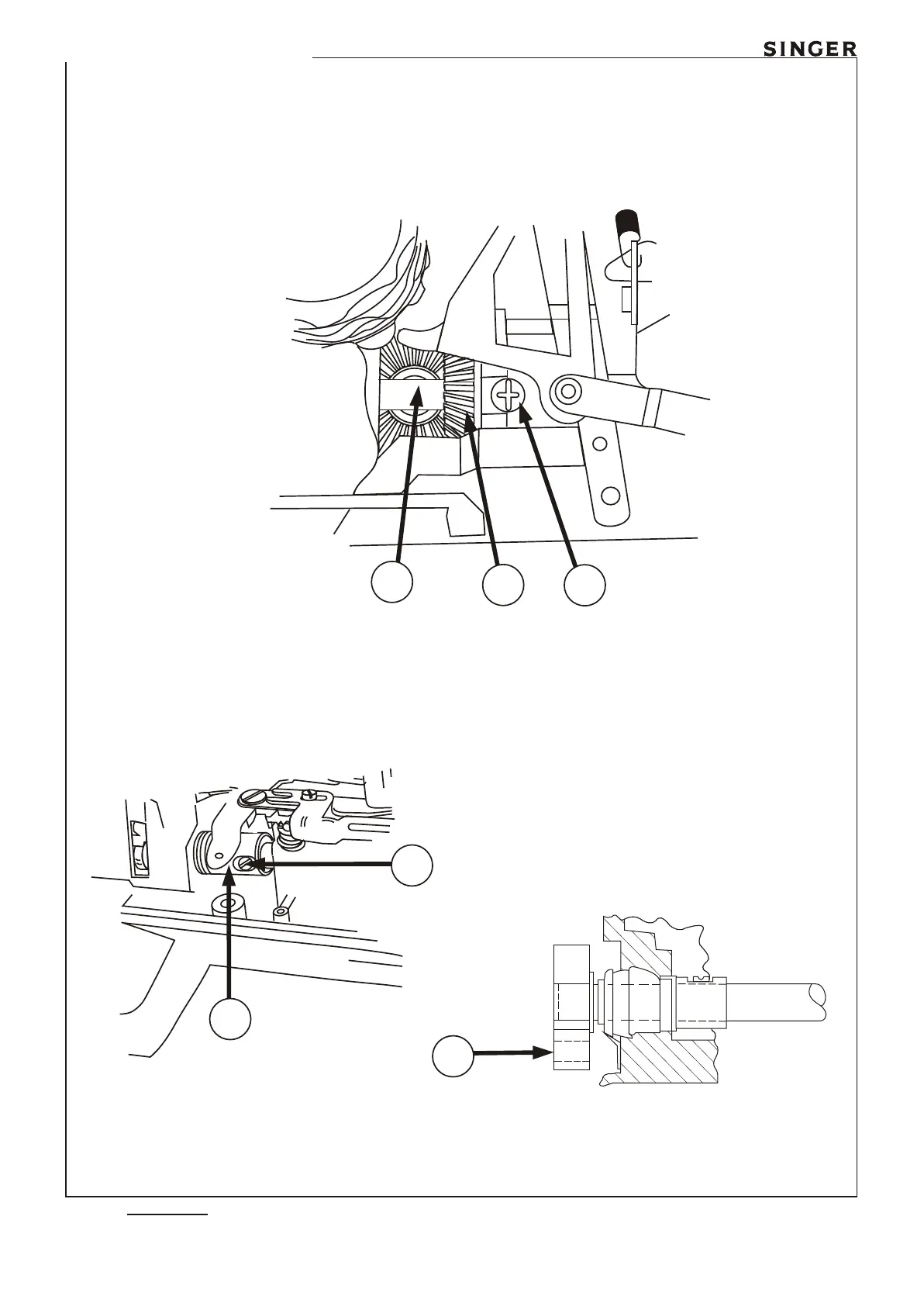 SINGER