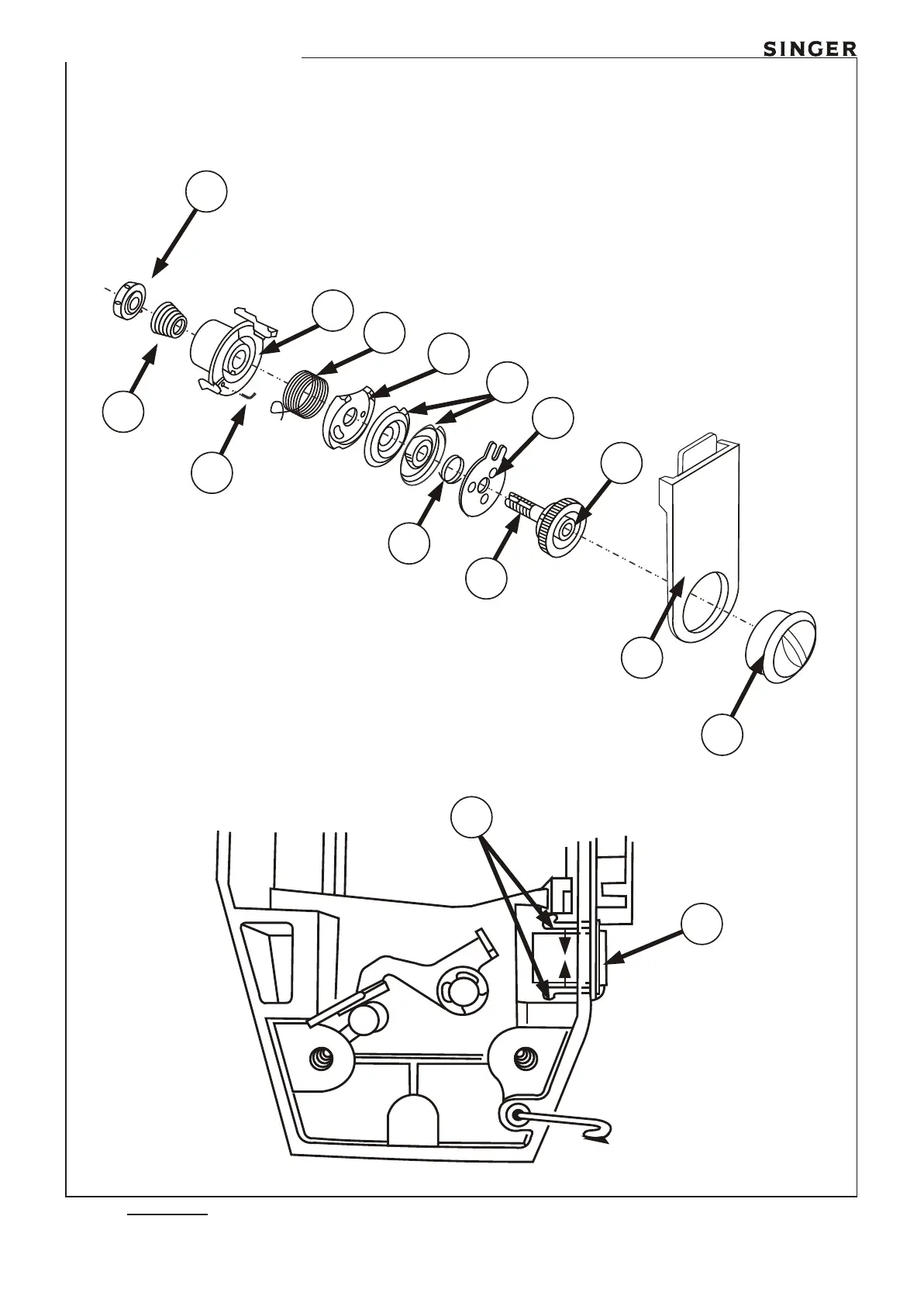 SINGER