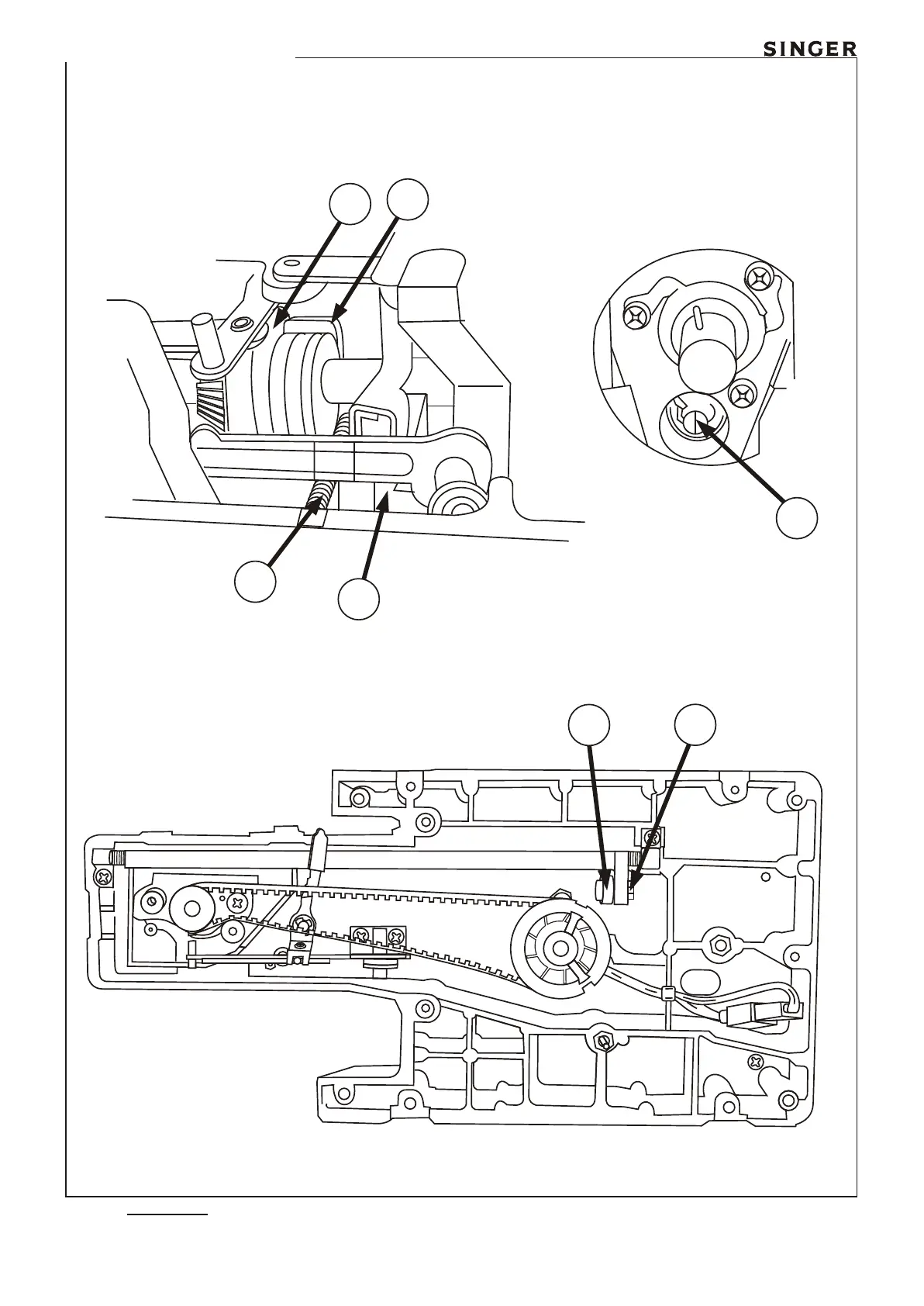 SINGER