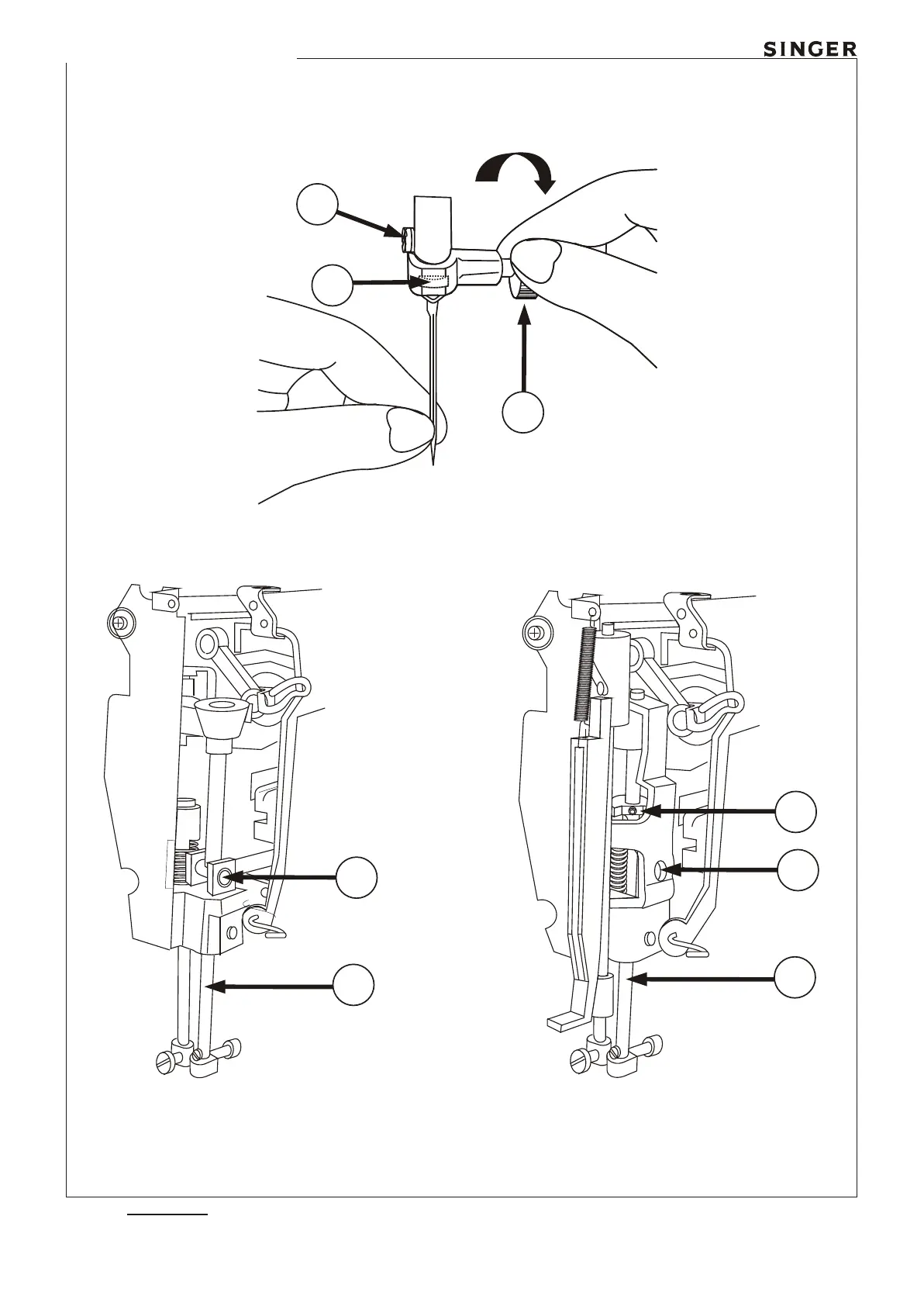 SINGER