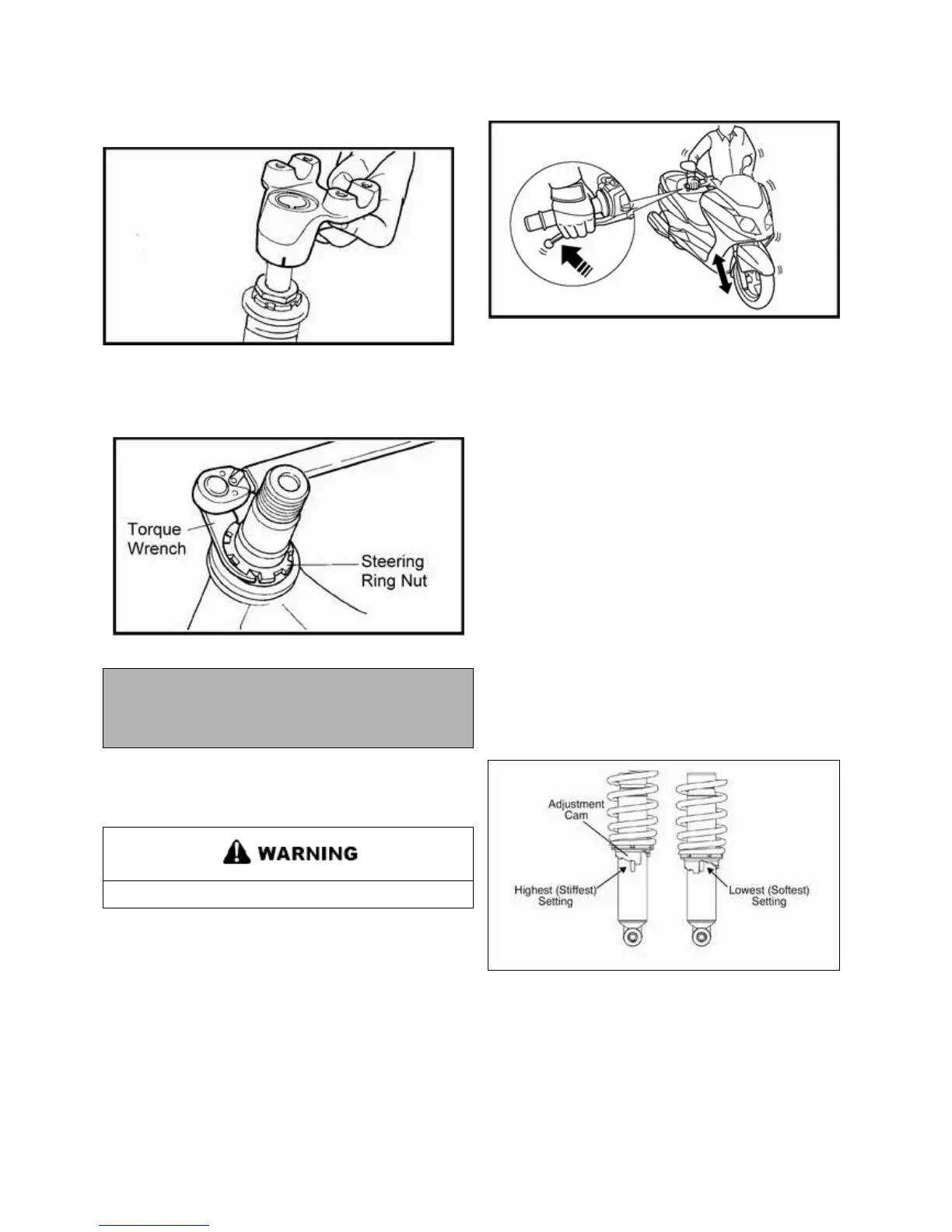 Torque Wrench

Steering Ring Nut

WARNING

Adjustment Cam

Highest (Stiffest) Setting

Lowest (Softest) Setting