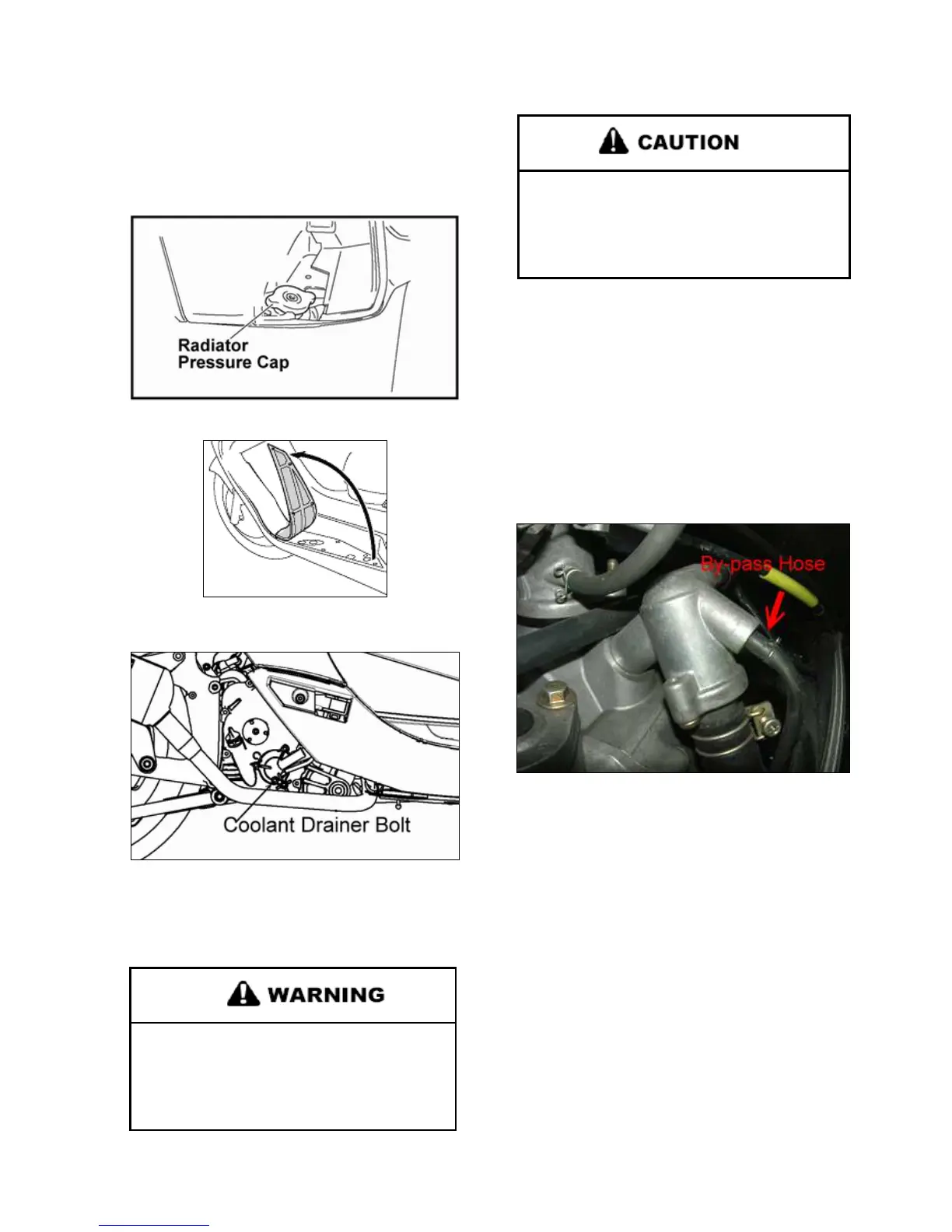 Radiator
Pressure Cap

Coolant Drainer Bolt

WARNING

CAUTION

By-pass Hose