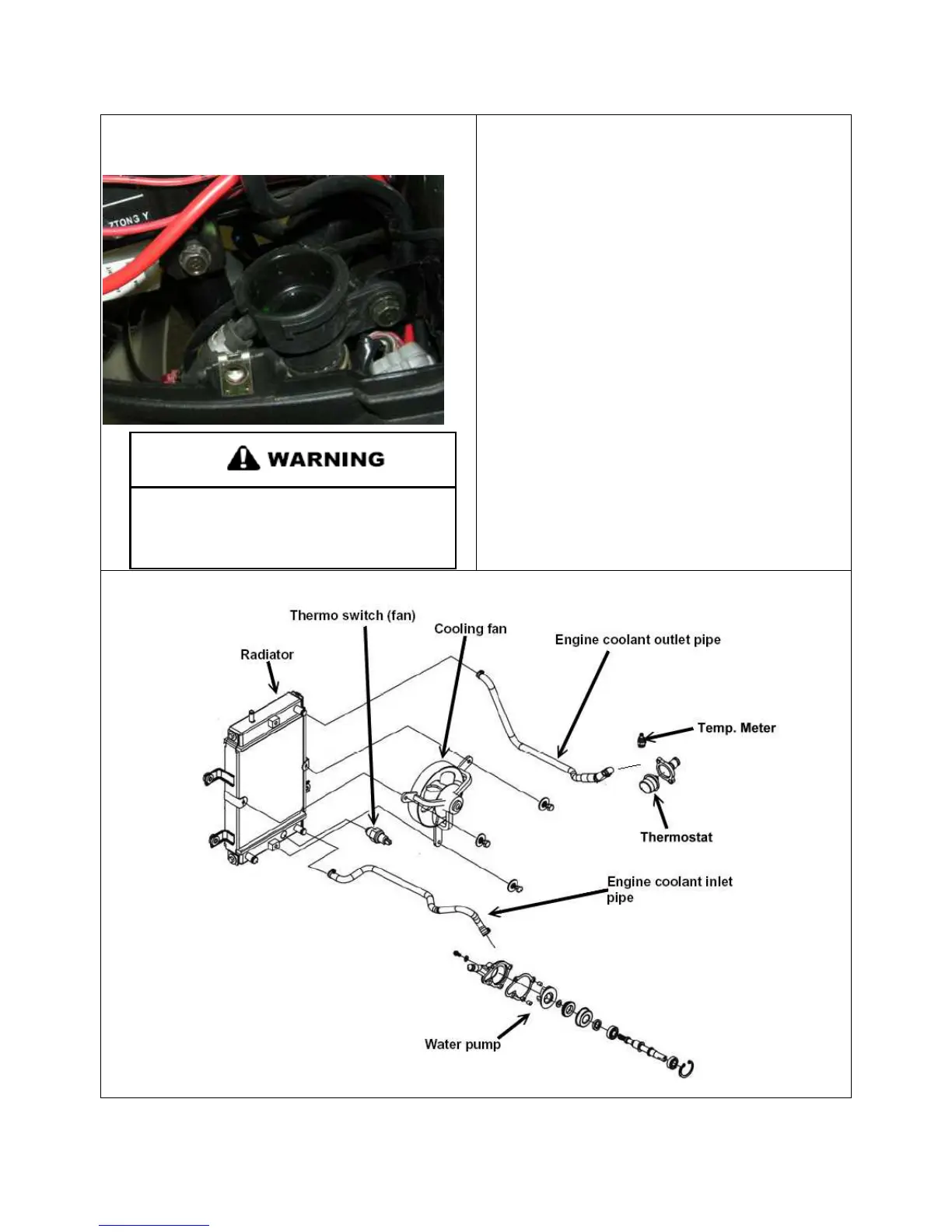 ZTONG Y

WARNING

Thermo switch (fan)

Cooling fan

Engine coolant outlet pipe

Radiator

Temp. Meter

Thermostat

Engine coolant inlet pipe

Water pump