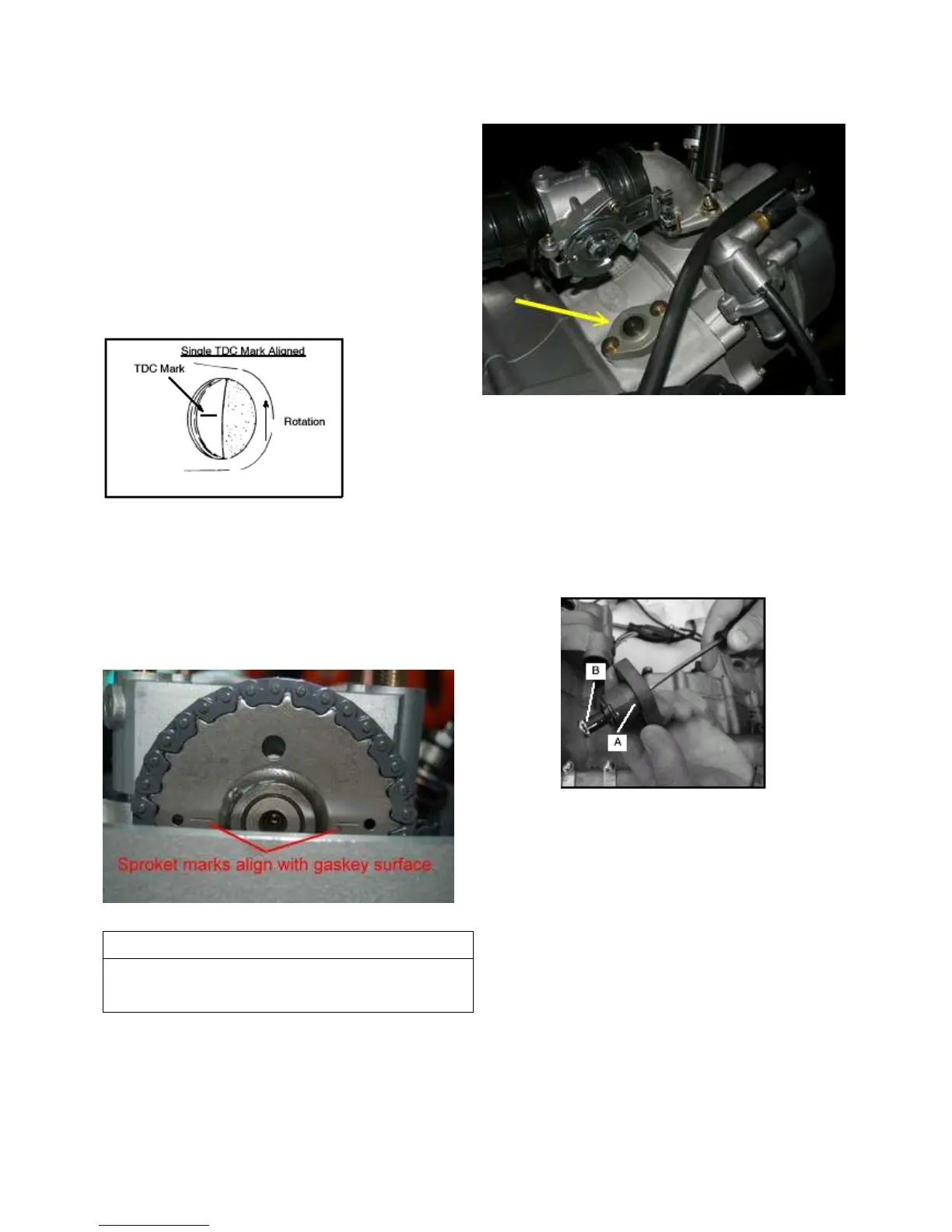 Single TDC Mark Aligned

TDC Mark

Rotation

Sproket marks align with gaskey surface.

B

A