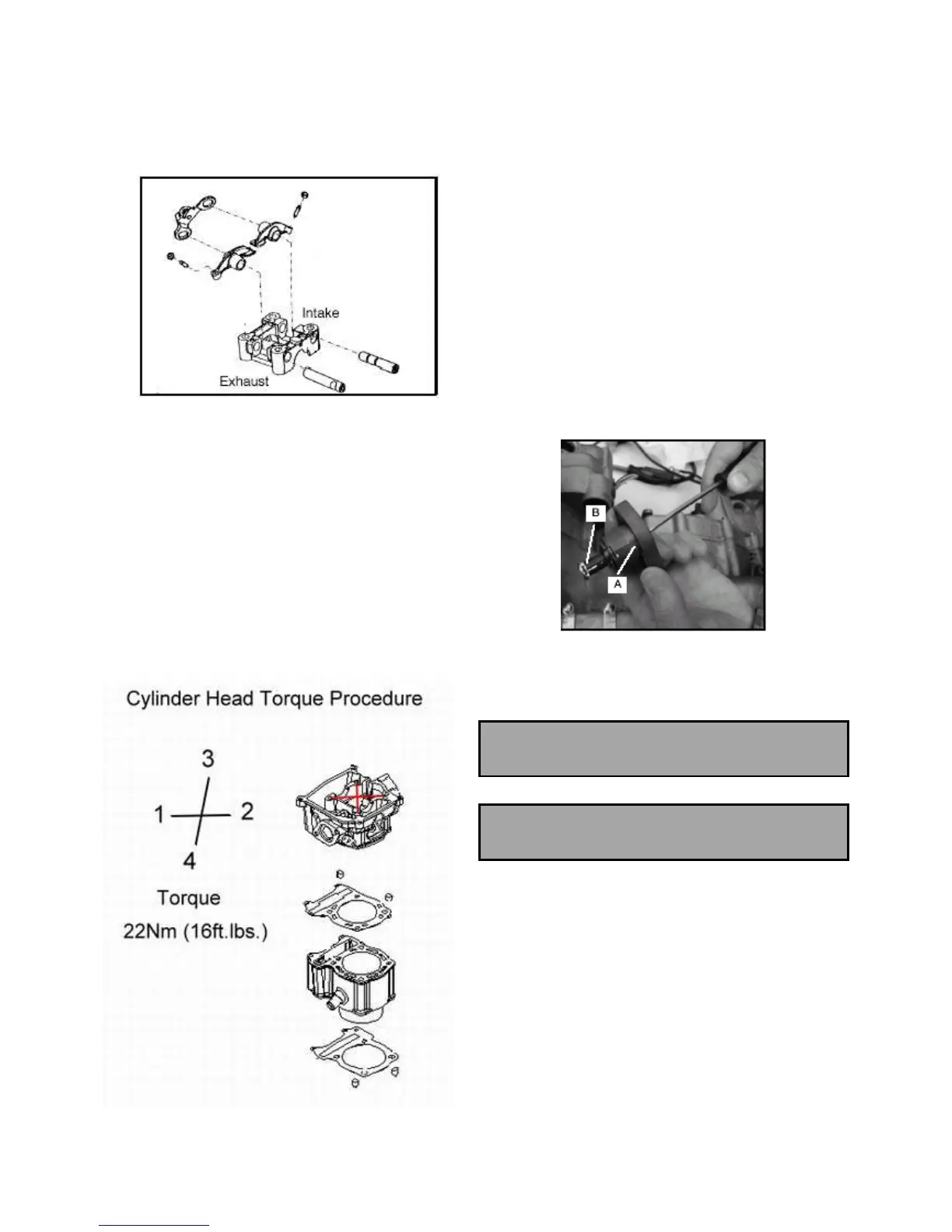 Intake

Exhaust

B

A

Cylinder Head Torque Procedure

3

1

2

4

Torque

22Nm (16ft.lbs.)