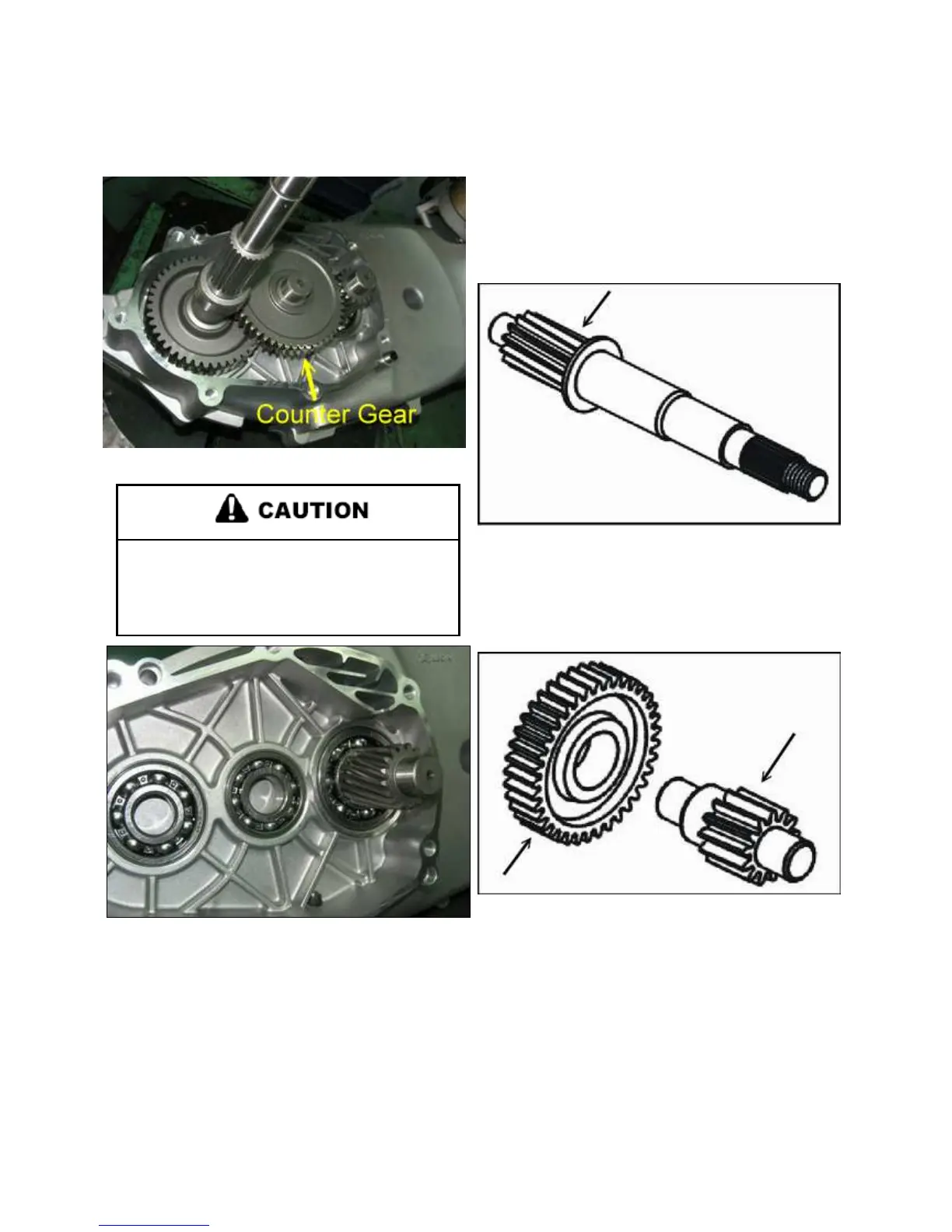 Counter Gear

CAUTION