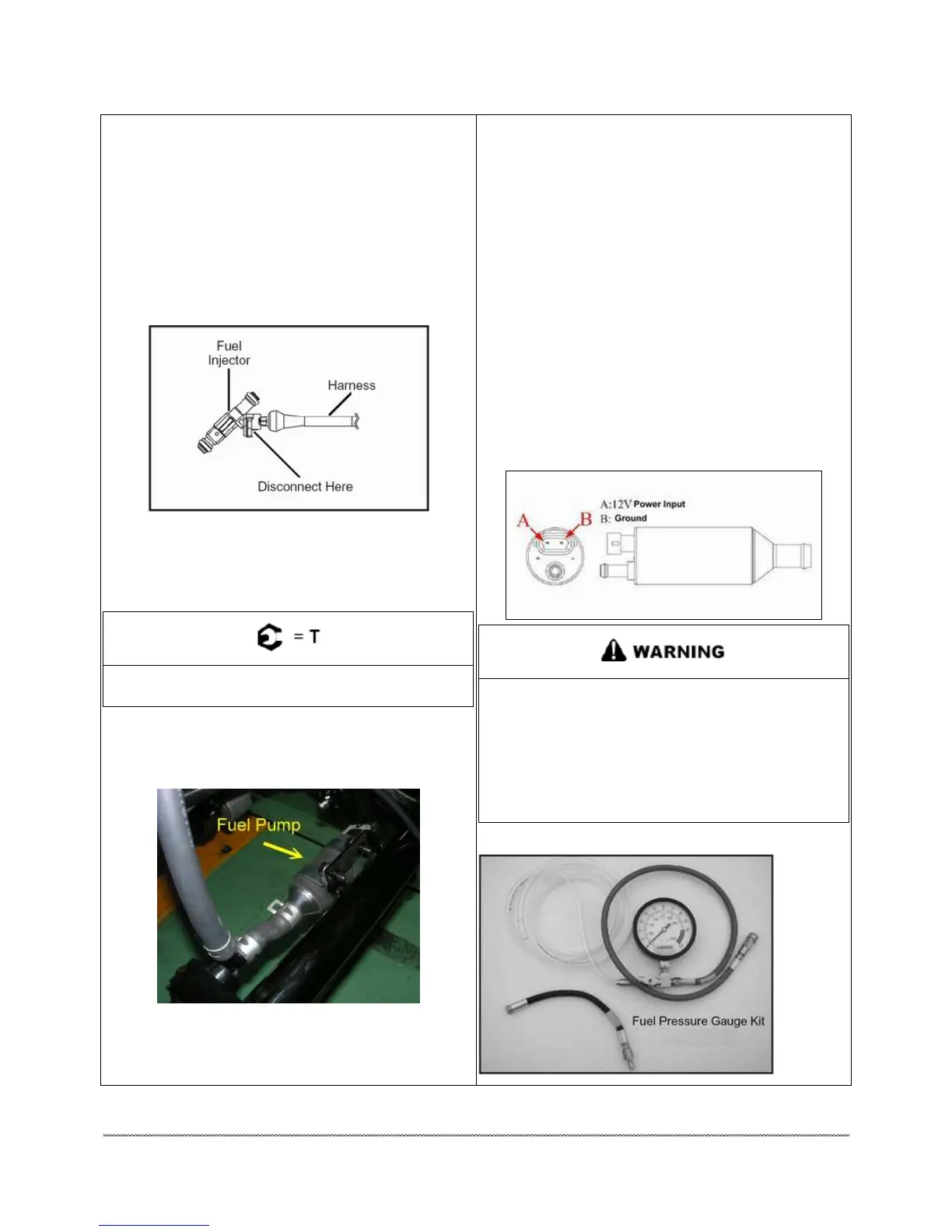 Fuel Injector

Harness

Disconnect Here

= T

Fuel Pump

A:12V Power Input
B: Ground

A

B

WARNING

Fuel Pressure Gauge Kit