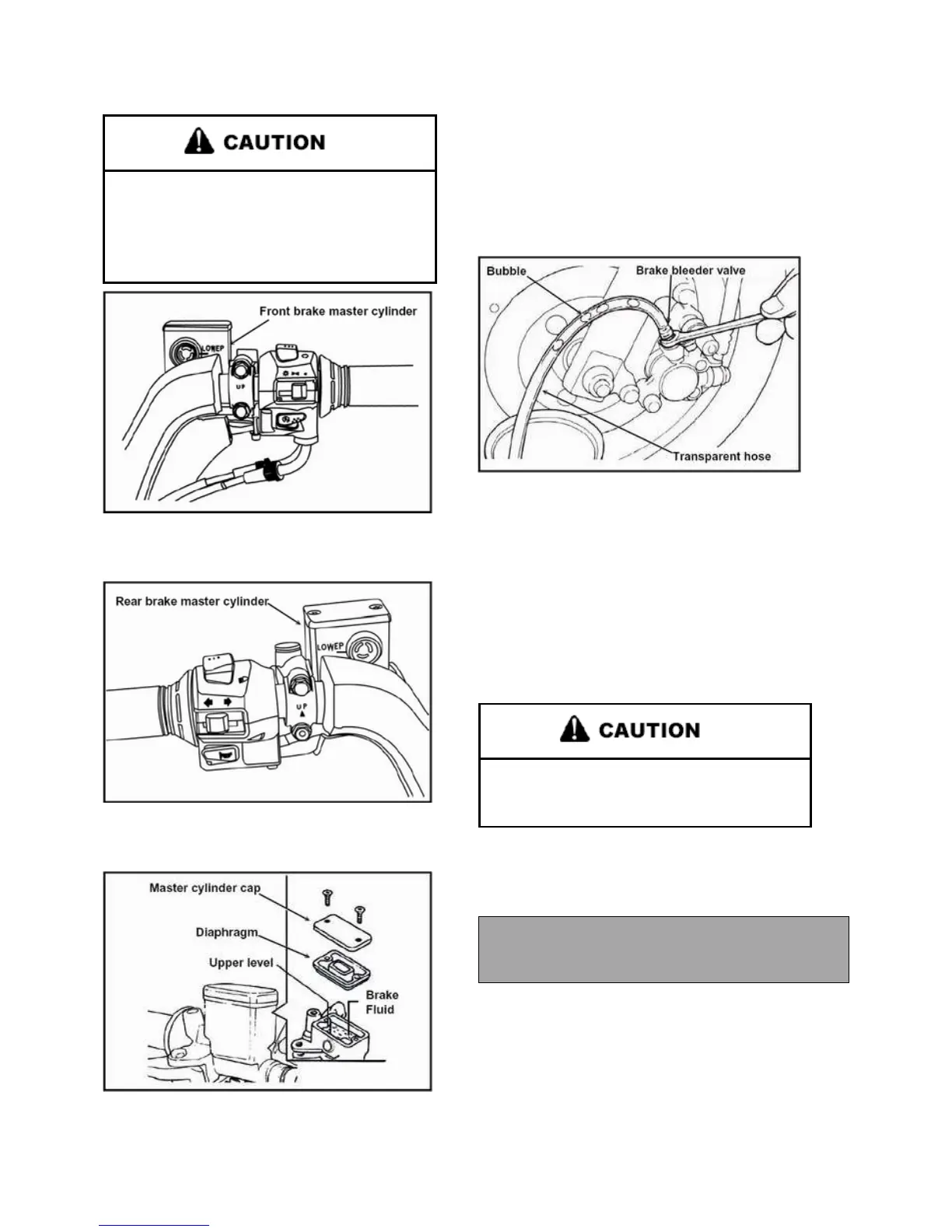 CAUTION

Front brake master cylinder

LOWER

UP

Rear brake master cylinder

LOWER

UP

Master cylinder cap

Diaphragm

Upper level

Brake Fluid

Bubble

Brake bleeder valve

Transparent hose

CAUTION