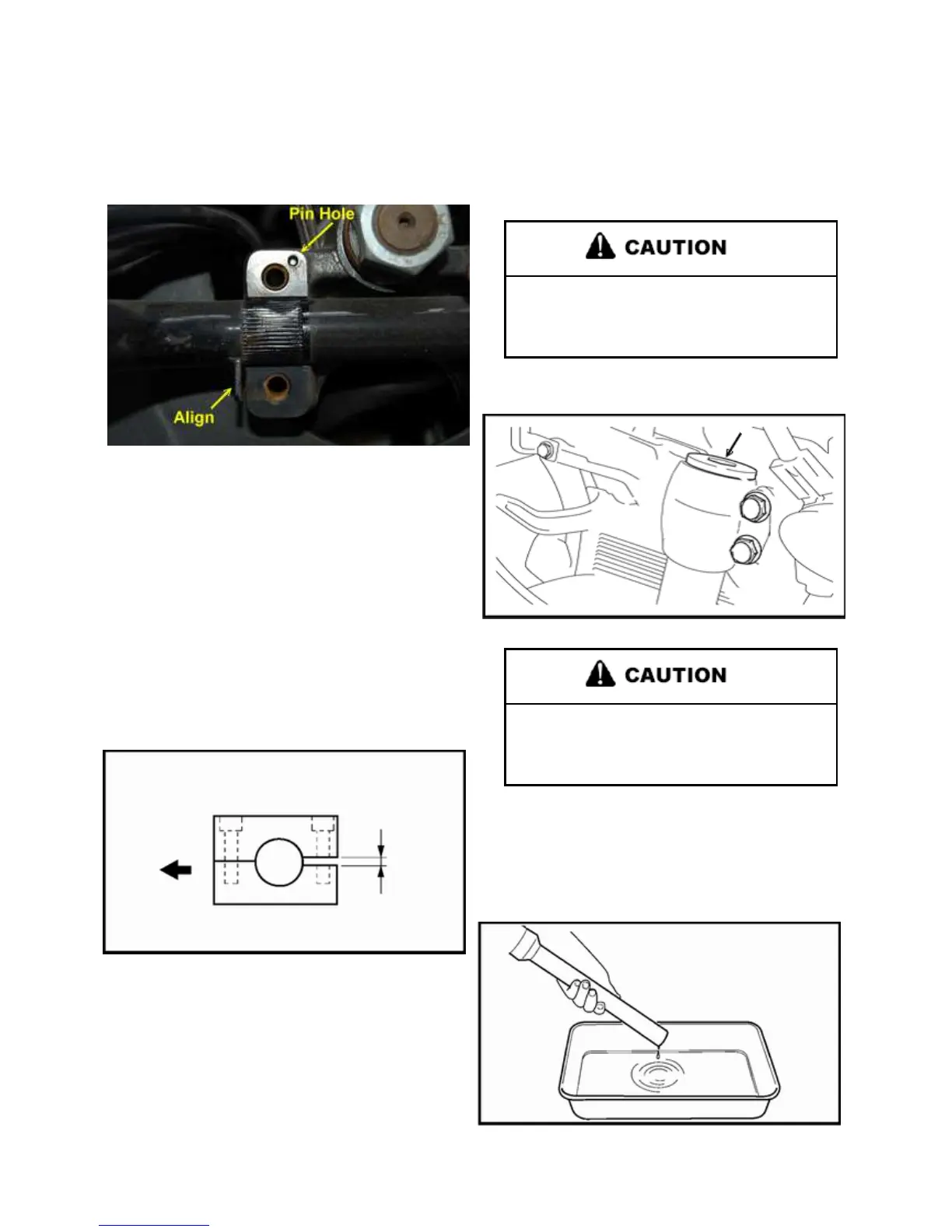 Pin Hole

Align

CAUTION

CAUTION