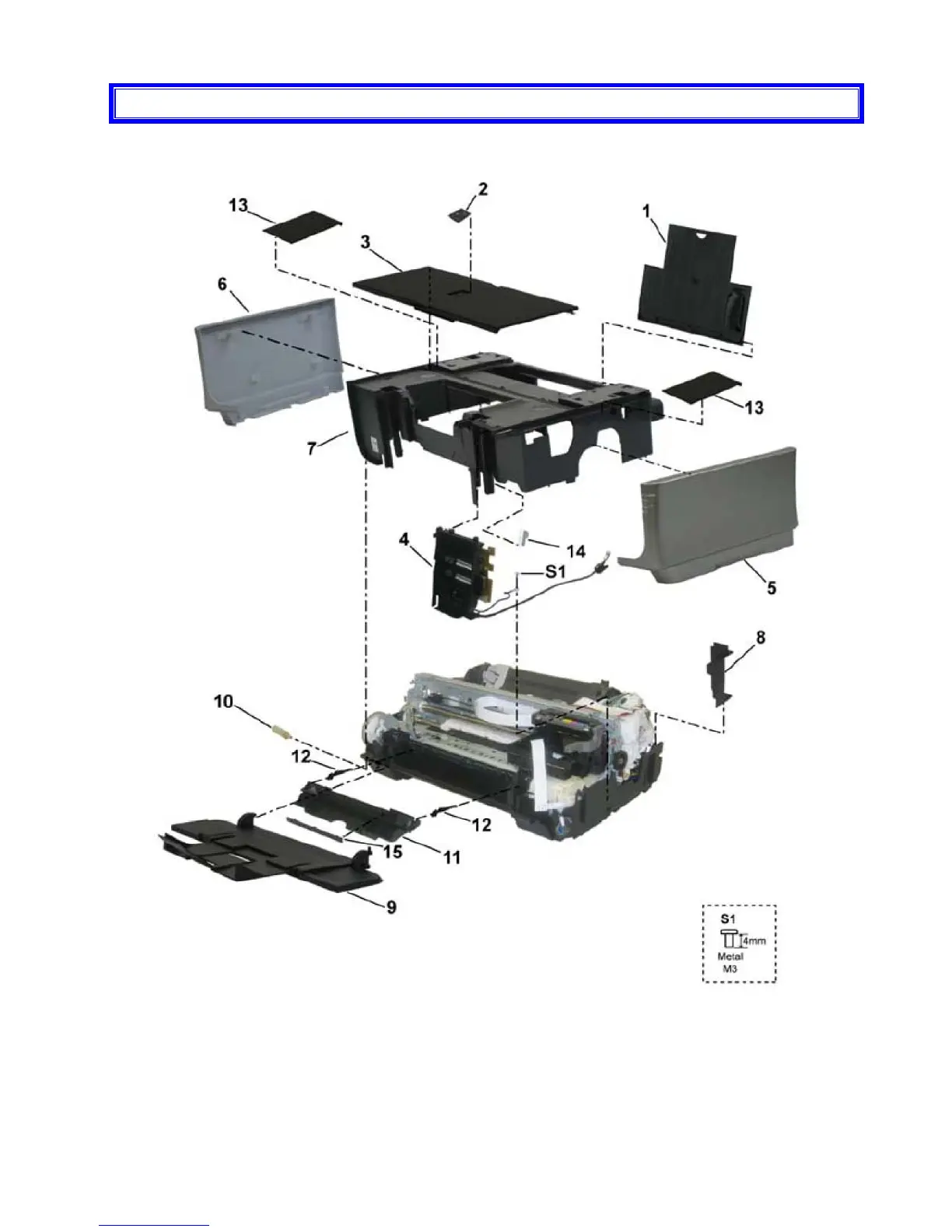 13
2
1
3
6
13
7
4
14
S1
5
8
10
12
12
15
11
9

S1
4mm
Metal
M3