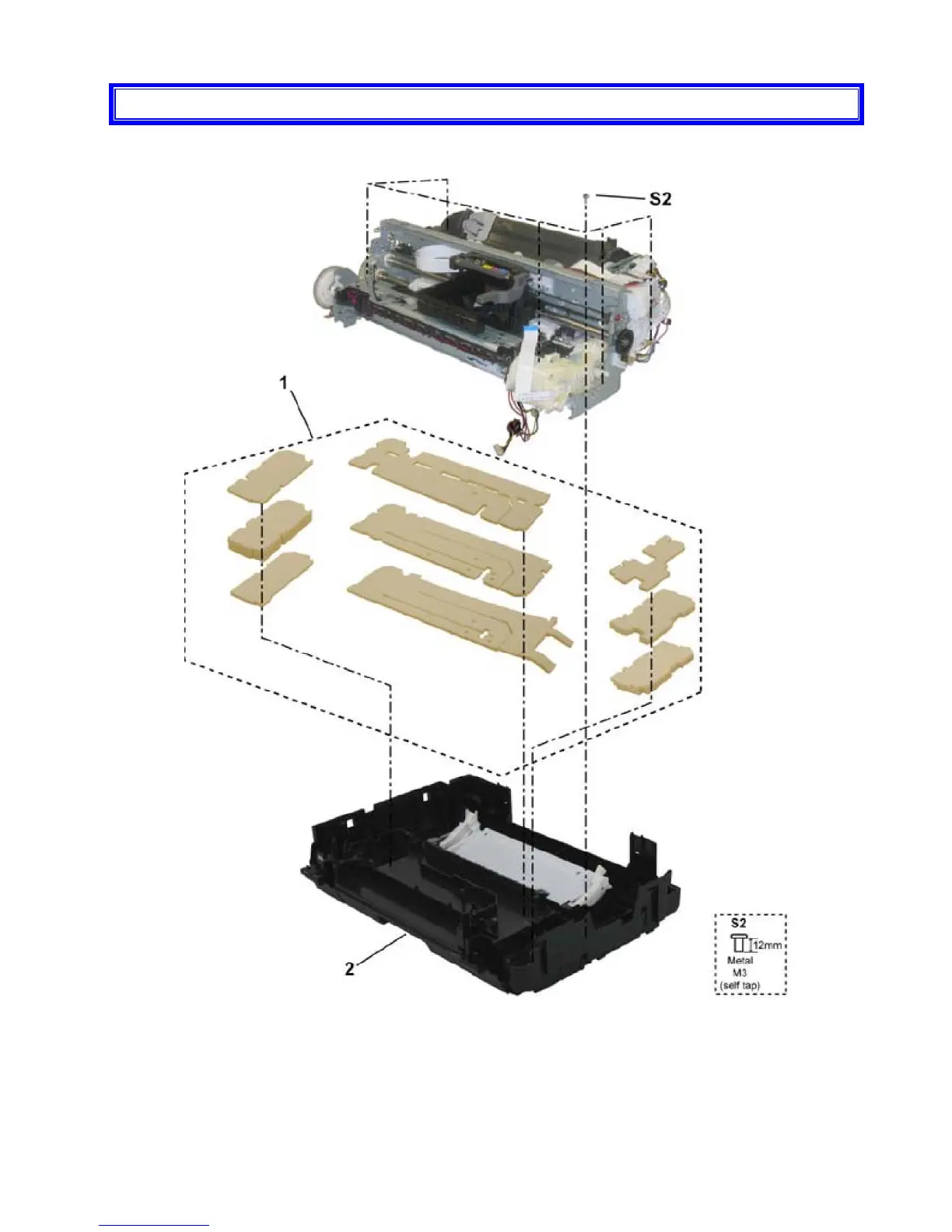 S2

1

2

S2
12mm
Metal
M3
(self tap)