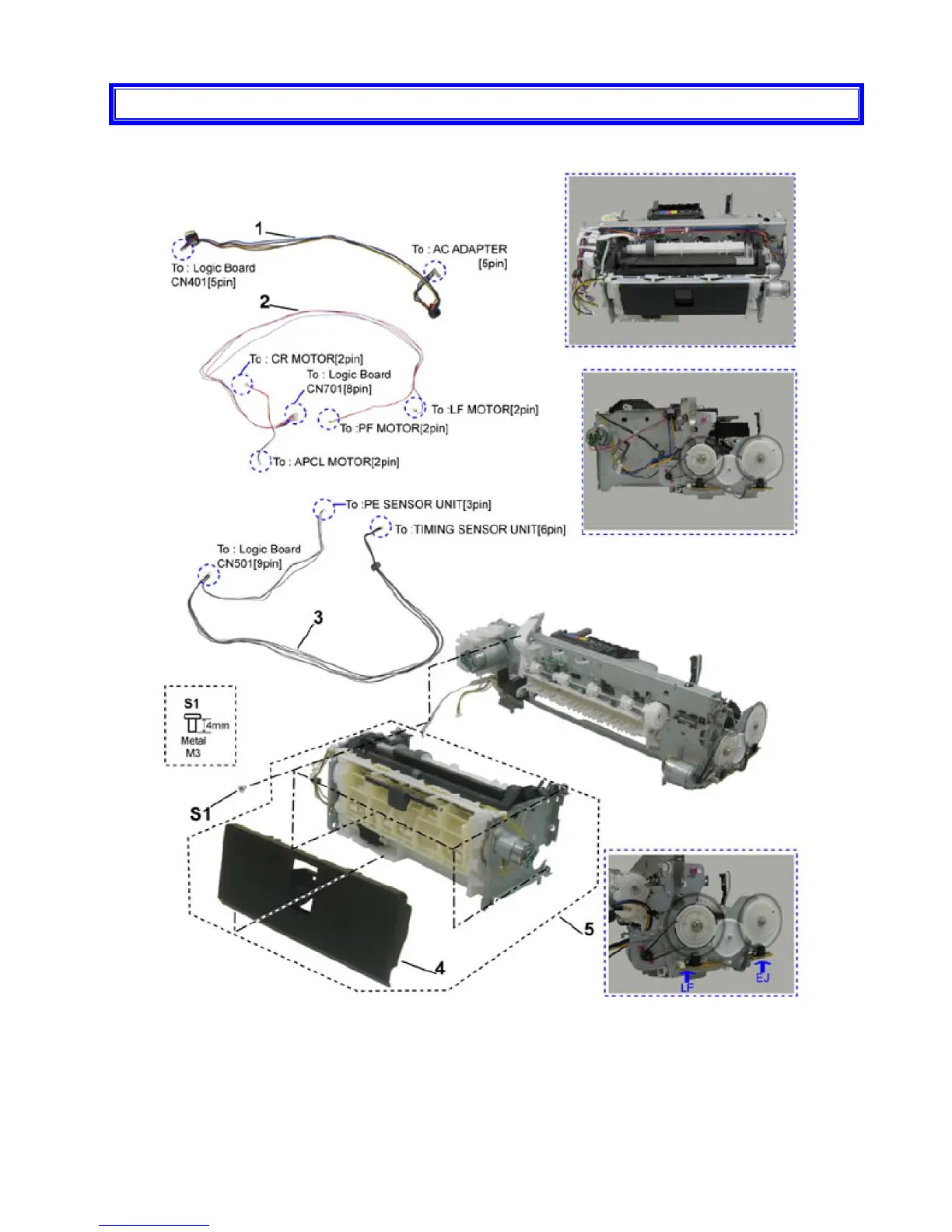 1

To : Logic Board CN401[5pin]

To : AC ADAPTER [5pin]

2

To : CR MOTOR[2pin]

To : Logic Board CN701[8pin]

To :LF MOTOR[2pin]

To :PF MOTOR[2pin]

To : APCL MOTOR[2pin]

To :PE SENSOR UNIT[3pin]

To :TIMING SENSOR UNIT[6pin]

To : Logic Board CN501[9pin]

3

S1
4mm
Metal
M3

S1

4

5

LF

EJ