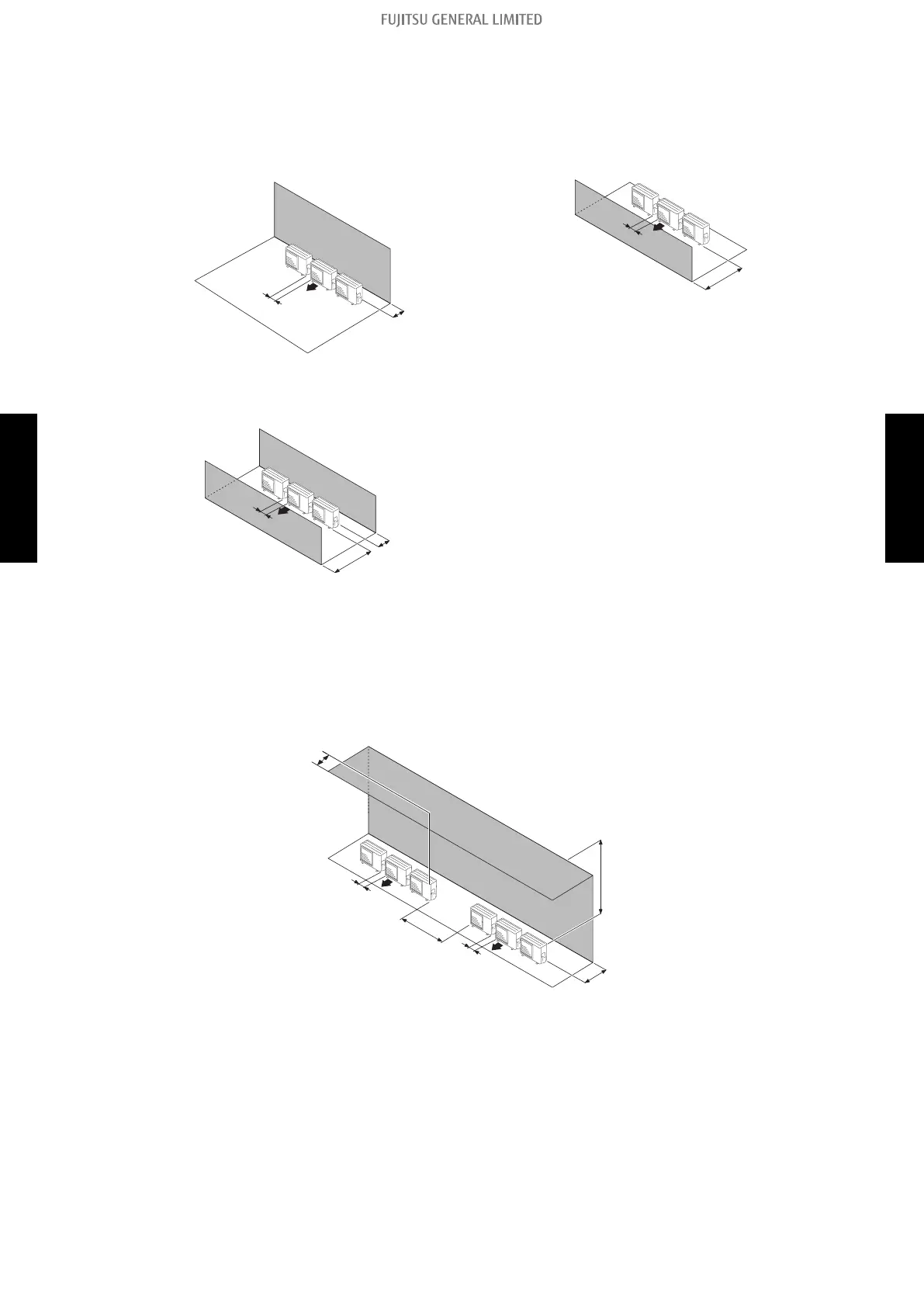 FUJITSU GENERAL LIMITED