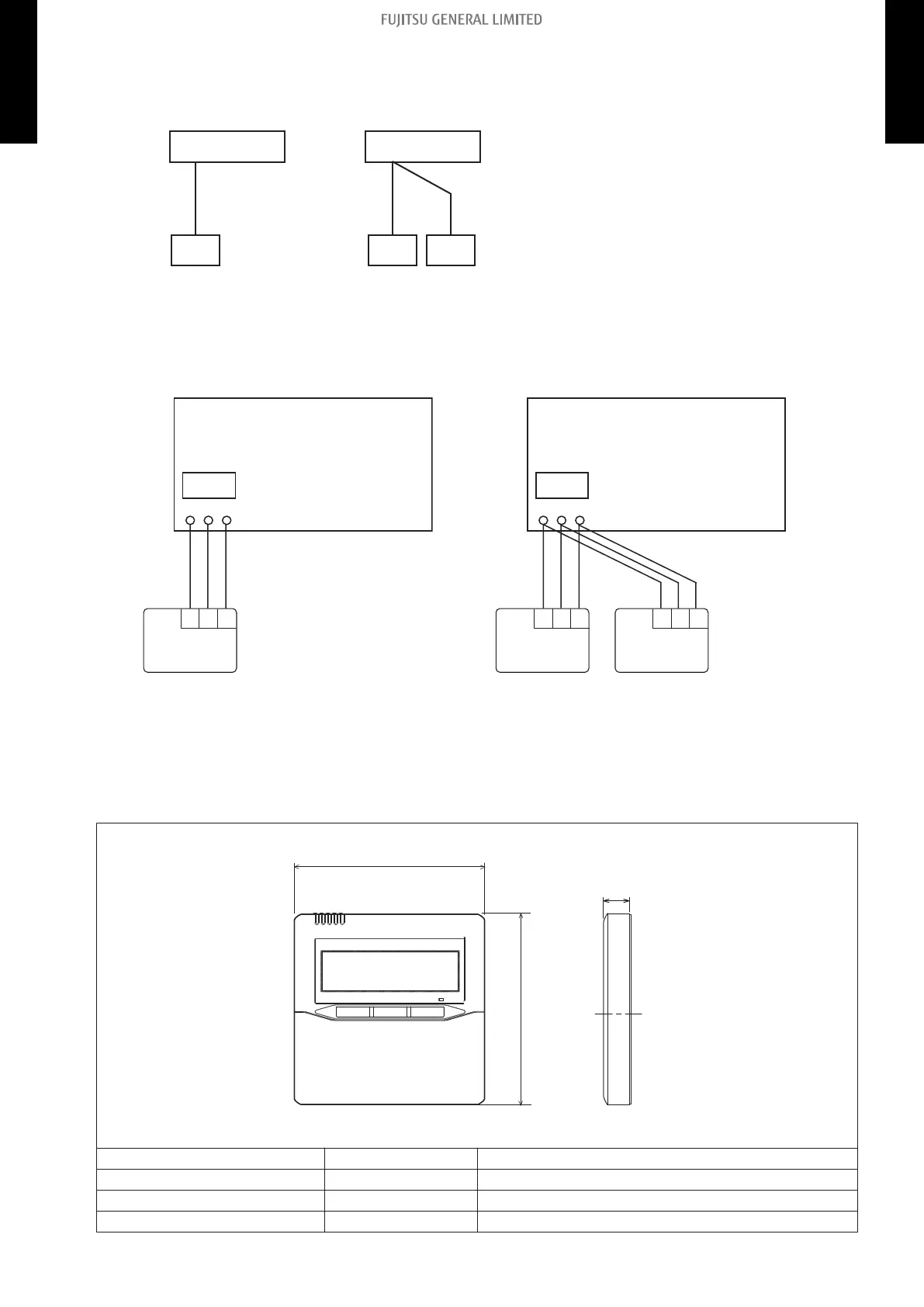 FUJITSU GENERAL LIMITED