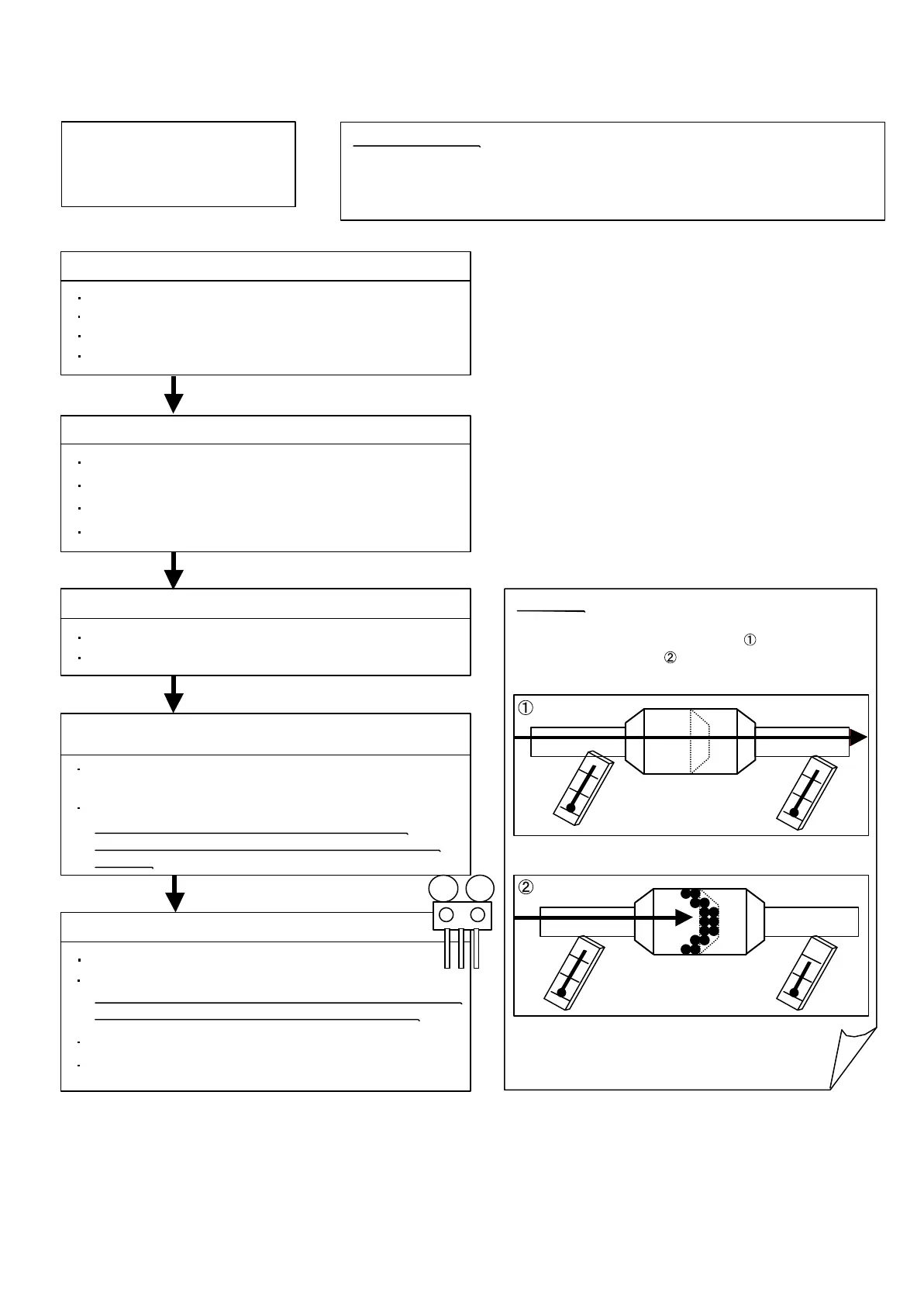 ①
②

①

②