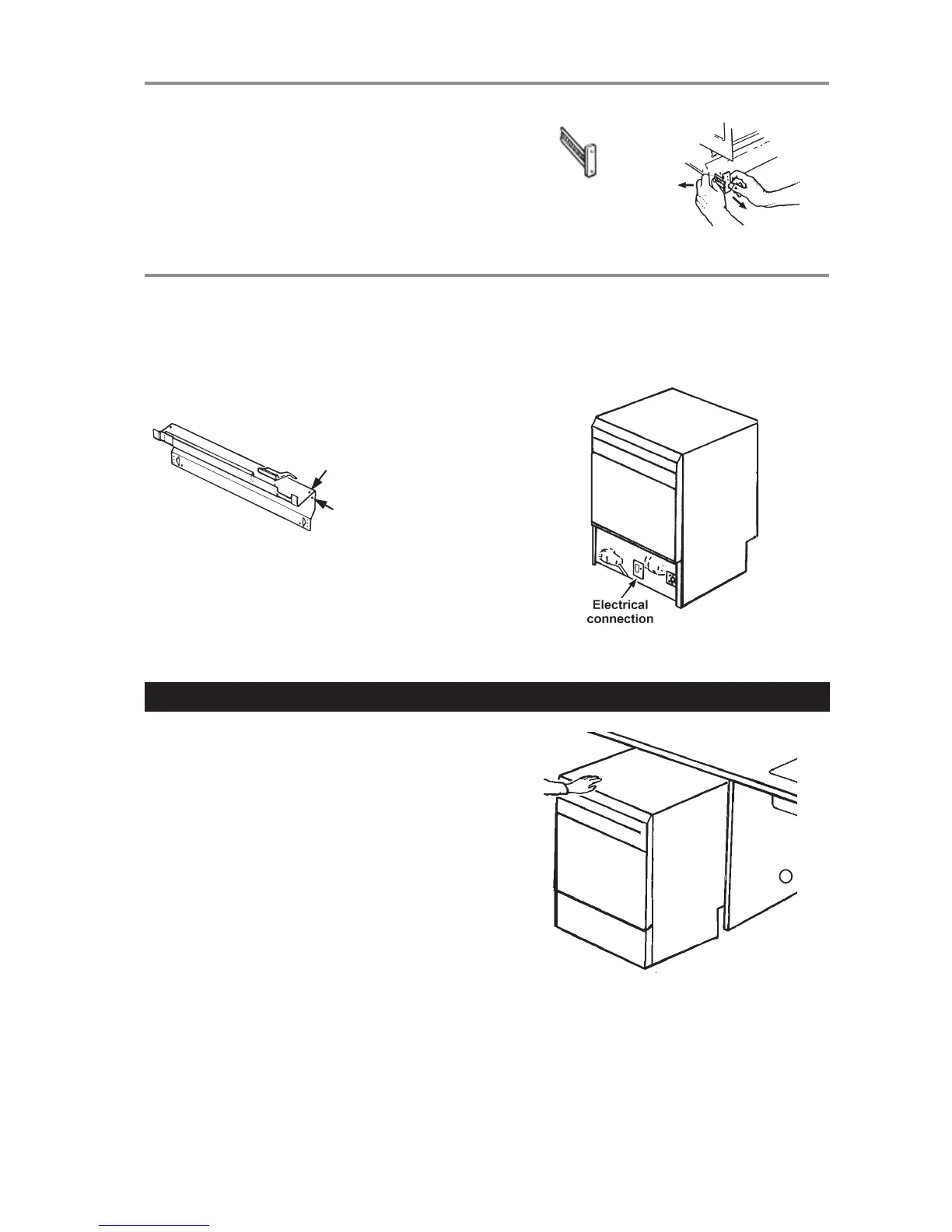 Electrical connection