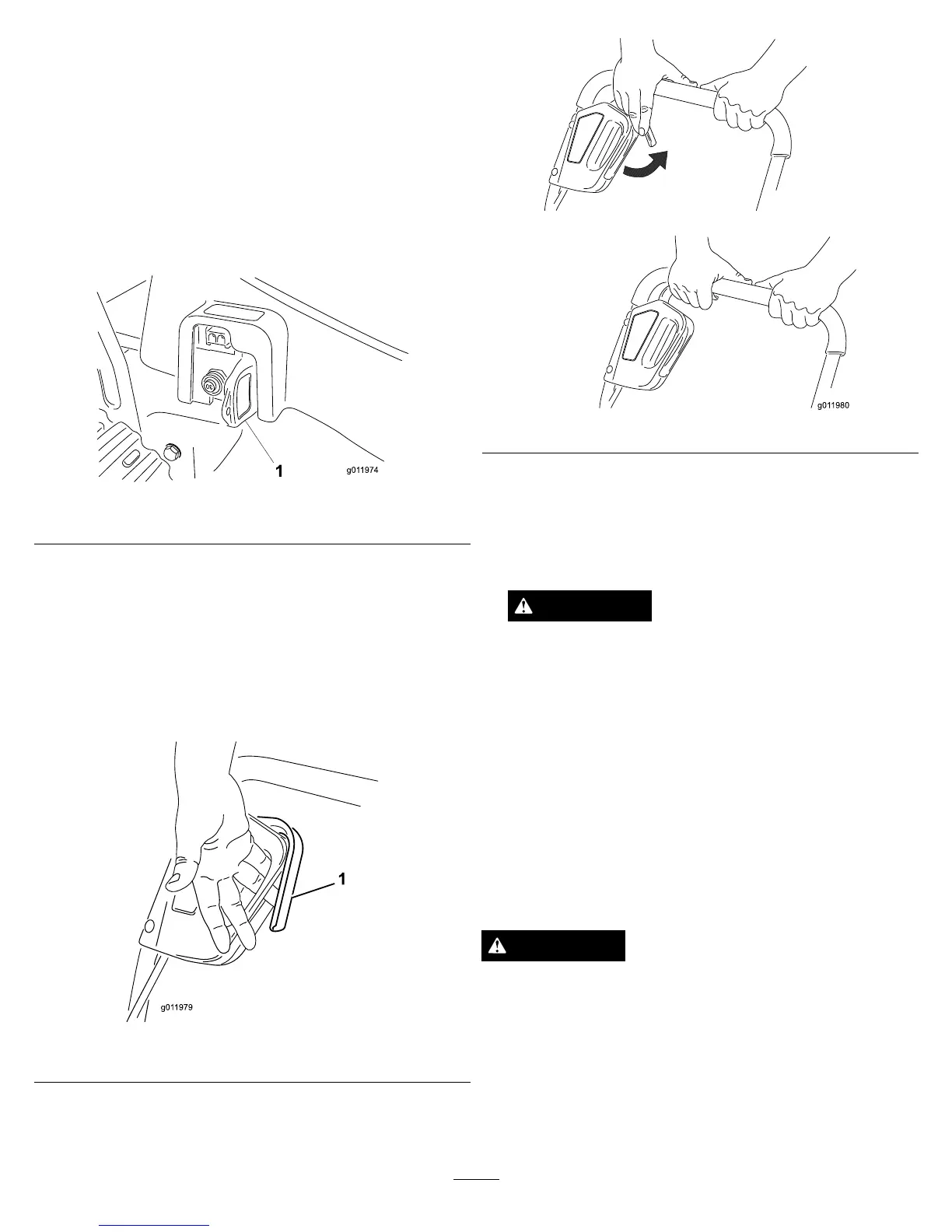 1

g011974

1

g011979

g011980