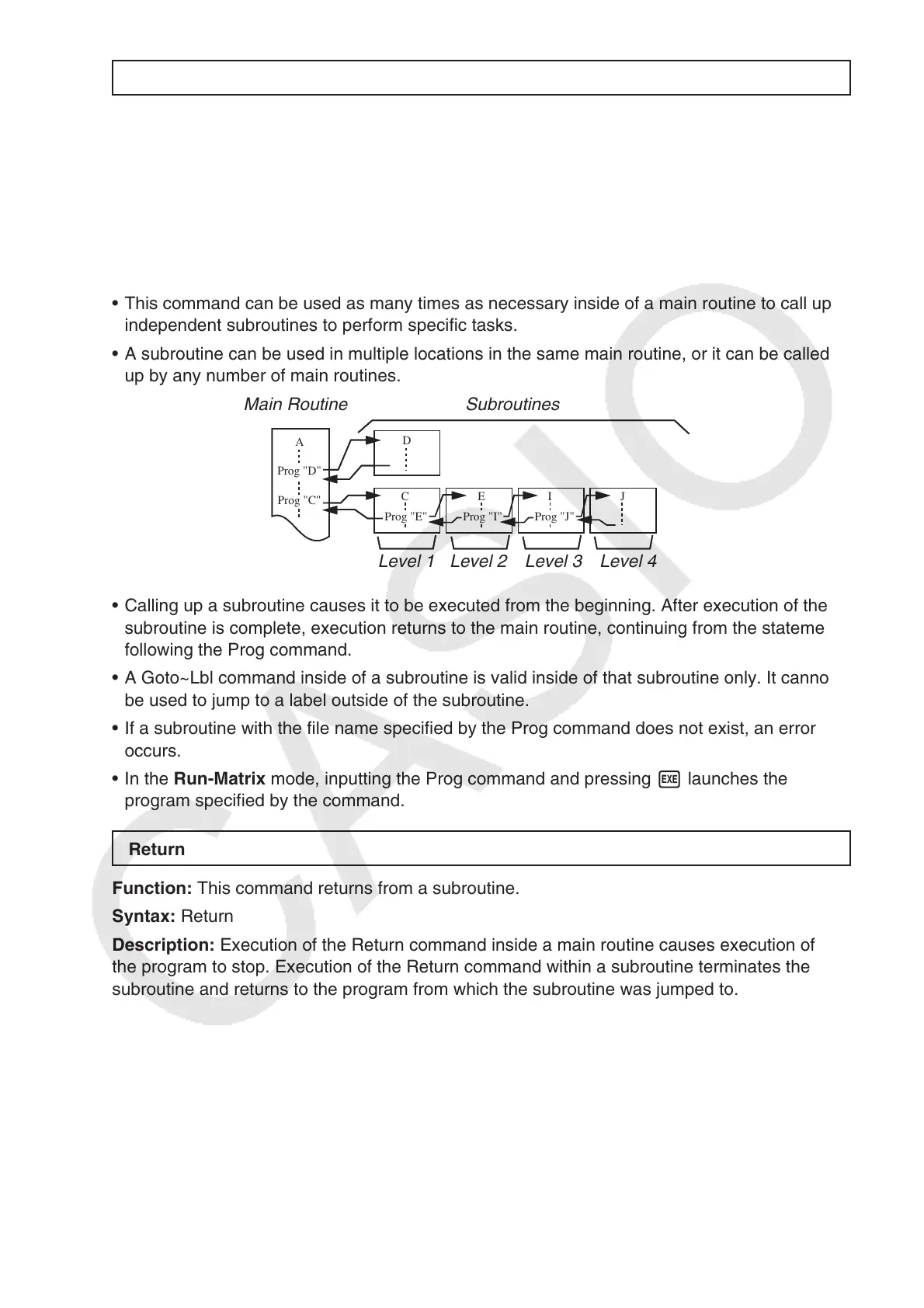 • This command can be used as many times as necessary inside of a main routine to call up independent subroutines to perform specific tasks.

• A subroutine can be used in multiple locations in the same main routine, or it can be called up by any number of main routines.

Main Routine

Subroutines

A

Prog "D"

Prog "C"

D

C

Prog "E"

E

Prog "I"

I

Prog "J"

J

Level 1 Level 2 Level 3 Level 4

• Calling up a subroutine causes it to be executed from the beginning. After execution of the subroutine is complete, execution returns to the main routine, continuing from the stateme following the Prog command.

• A Goto~Lbl command inside of a subroutine is valid inside of that subroutine only. It canno be used to jump to a label outside of the subroutine.

• If a subroutine with the file name specified by the Prog command does not exist, an error occurs.

• In the **Run-Matrix** mode, inputting the Prog command and pressing EXE launches the program specified by the command.

**Return**

**Function:** This command returns from a subroutine.

**Syntax:** Return

**Description:** Execution of the Return command inside a main routine causes execution of the program to stop. Execution of the Return command within a subroutine terminates the subroutine and returns to the program from which the subroutine was jumped to.

CASIO