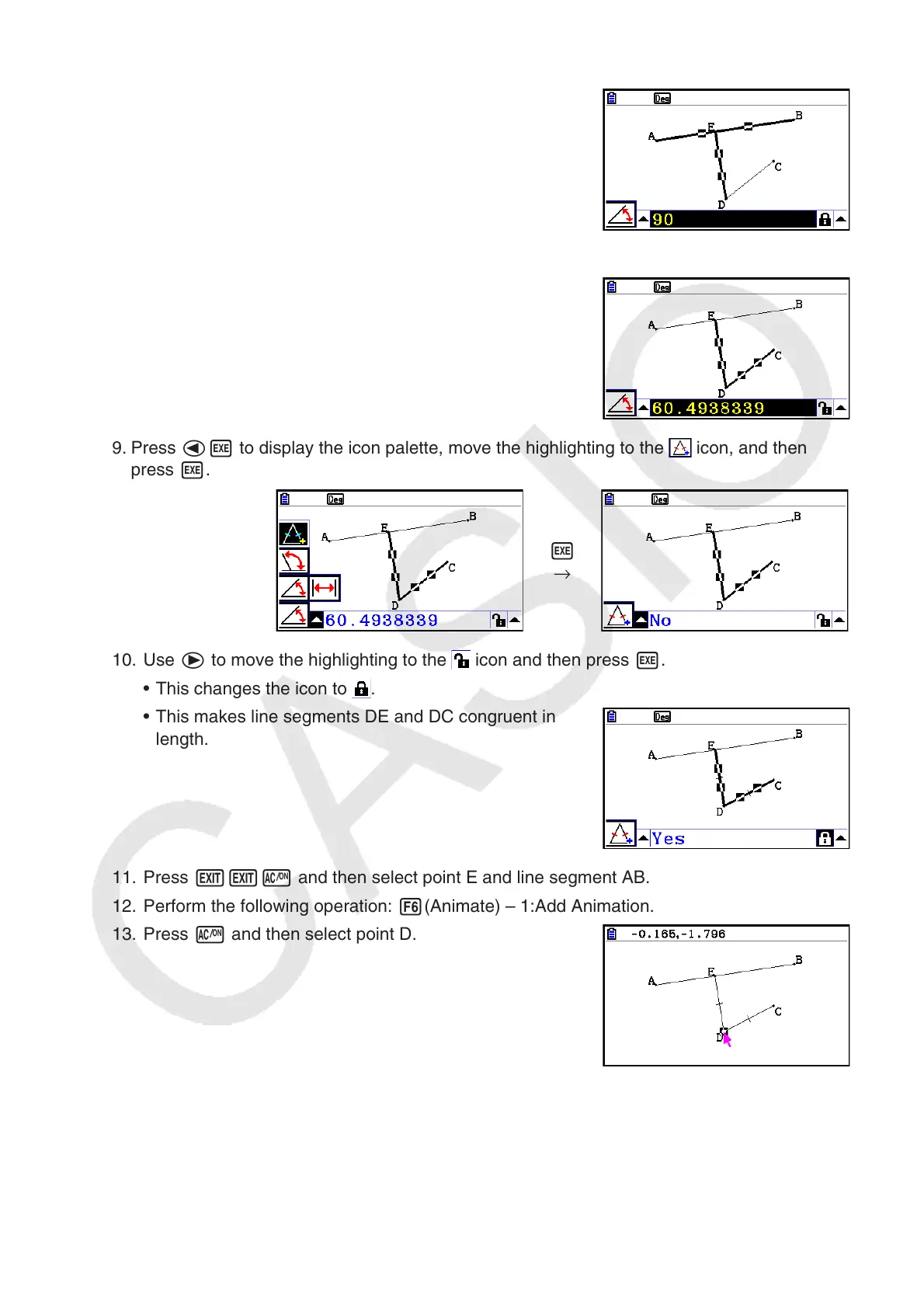 Deg
A E B C D
90

Deg
A E B C D
60.4938339

9. Press ◀ EXE to display the icon palette, move the highlighting to the icon, and then press EXE.

Deg
A E B C D
60.4938339

EXE
→

Deg
A E B C D
No

10. Use ▶ to move the highlighting to the icon and then press EXE.

• This changes the icon to .

• This makes line segments DE and DC congruent in length.

Deg
A E B C D
Yes

11. Press EXIT EXIT AC/ON and then select point E and line segment AB.

12. Perform the following operation: F6 (Animate) – 1:Add Animation.

13. Press AC/ON and then select point D.

-0.165,-1.796
A E B C D

CASIO