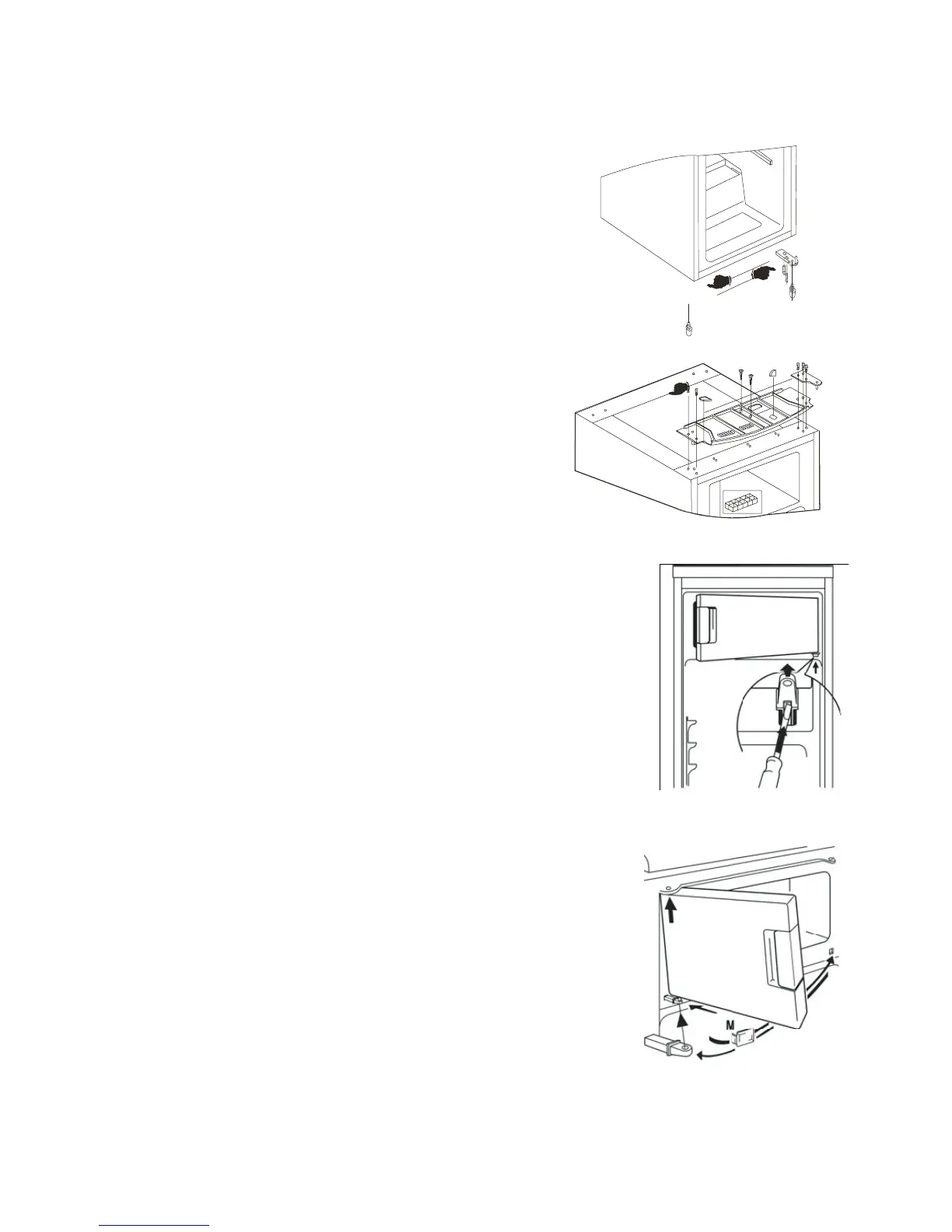 M