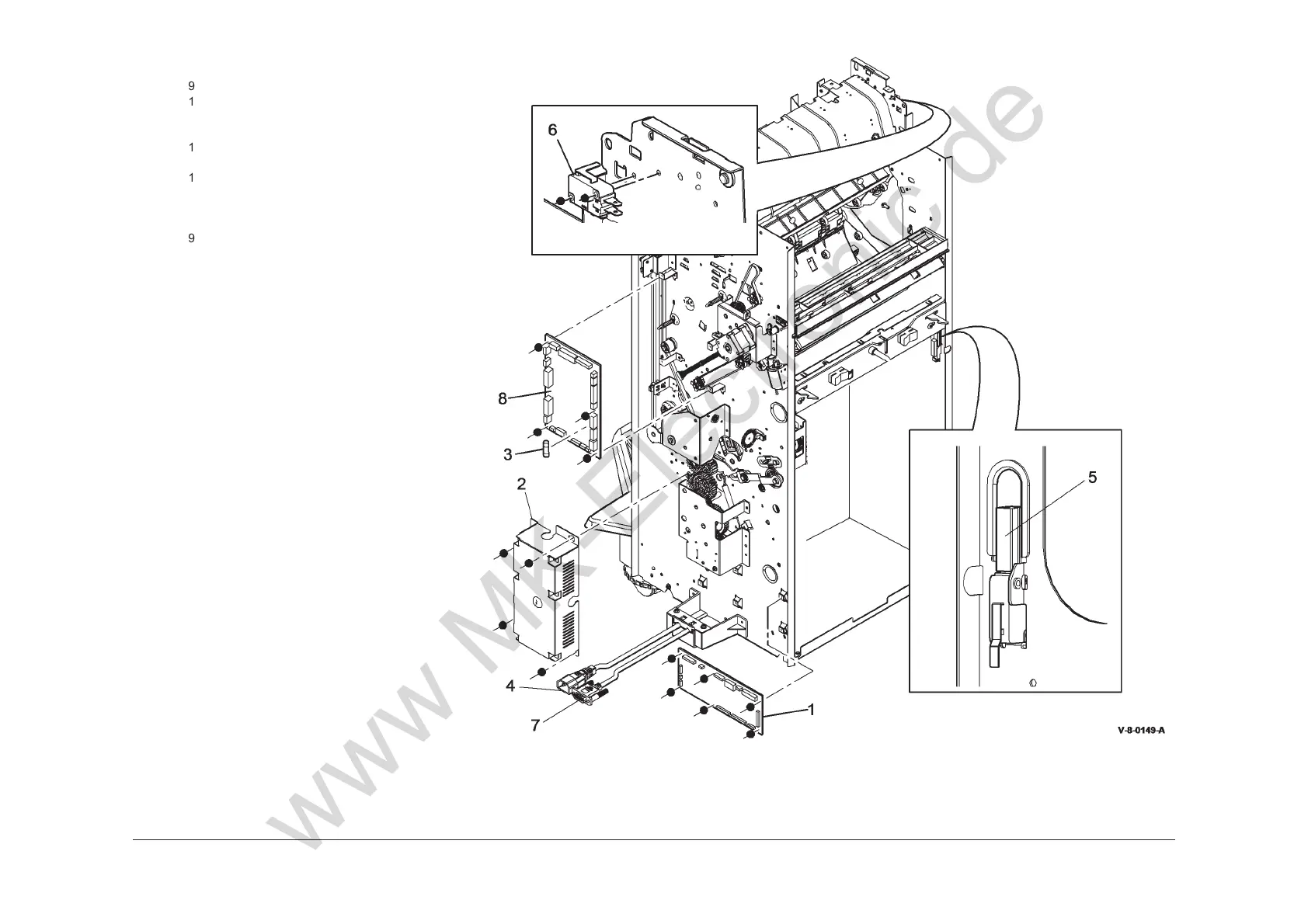 9
1

1

1

9

6

8

3

2

4

7

1

5

V-8-0149-A

www.MK-Electronic.de