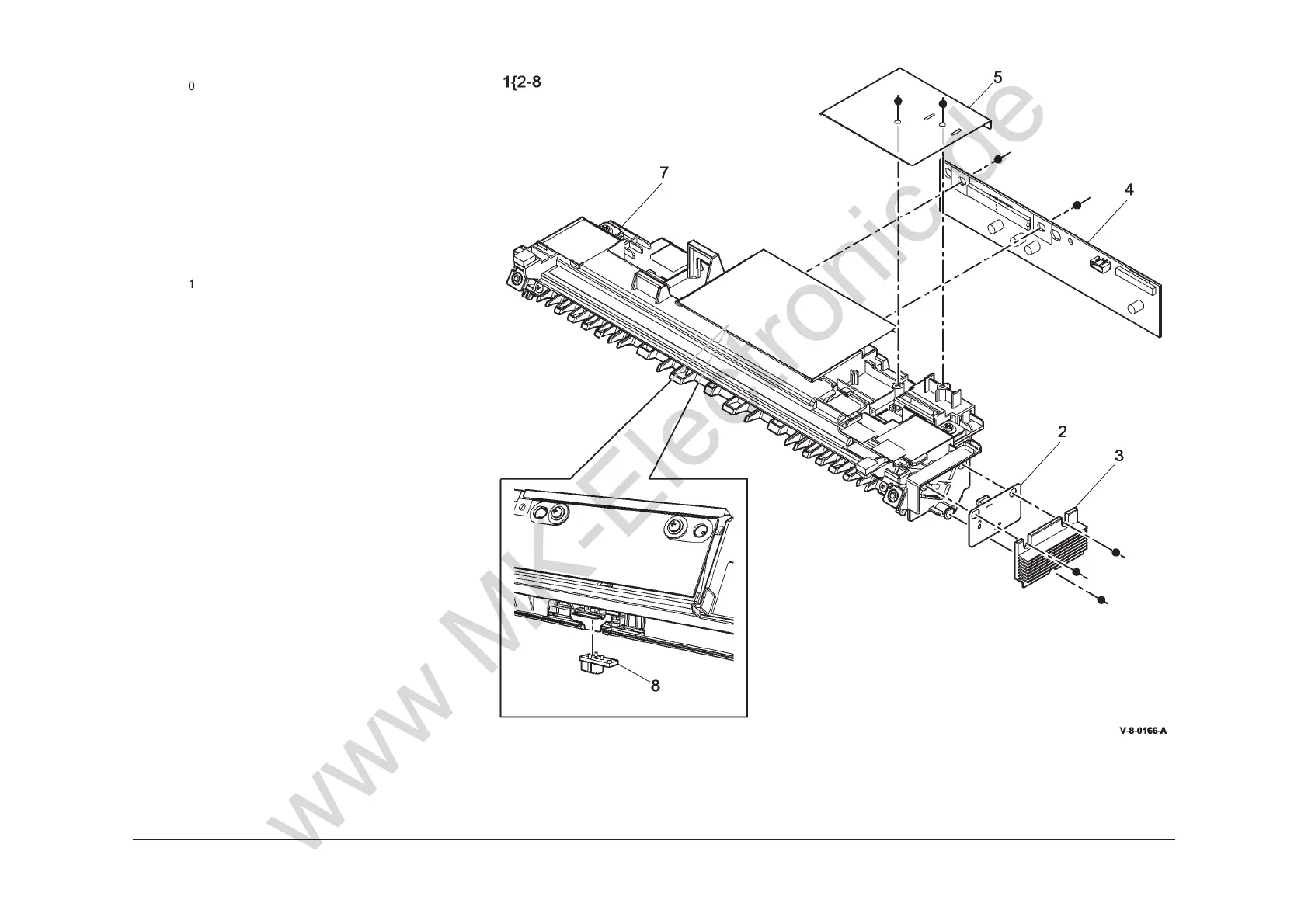 0

1

1{2-8

5

7

4

2

3

8

V-8-0166-A

www.MK-Electronic.de