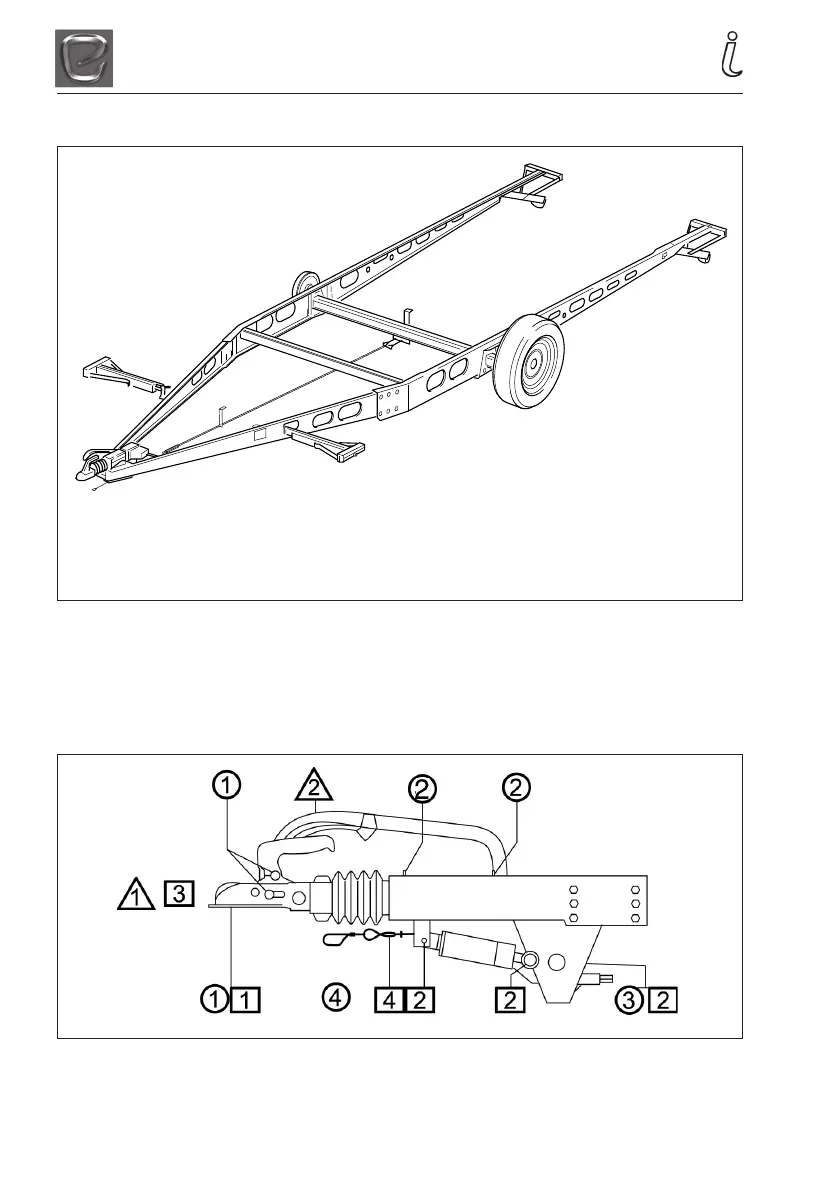 1

2

2

2

1 3

1 1

4

4 2

2

3 2