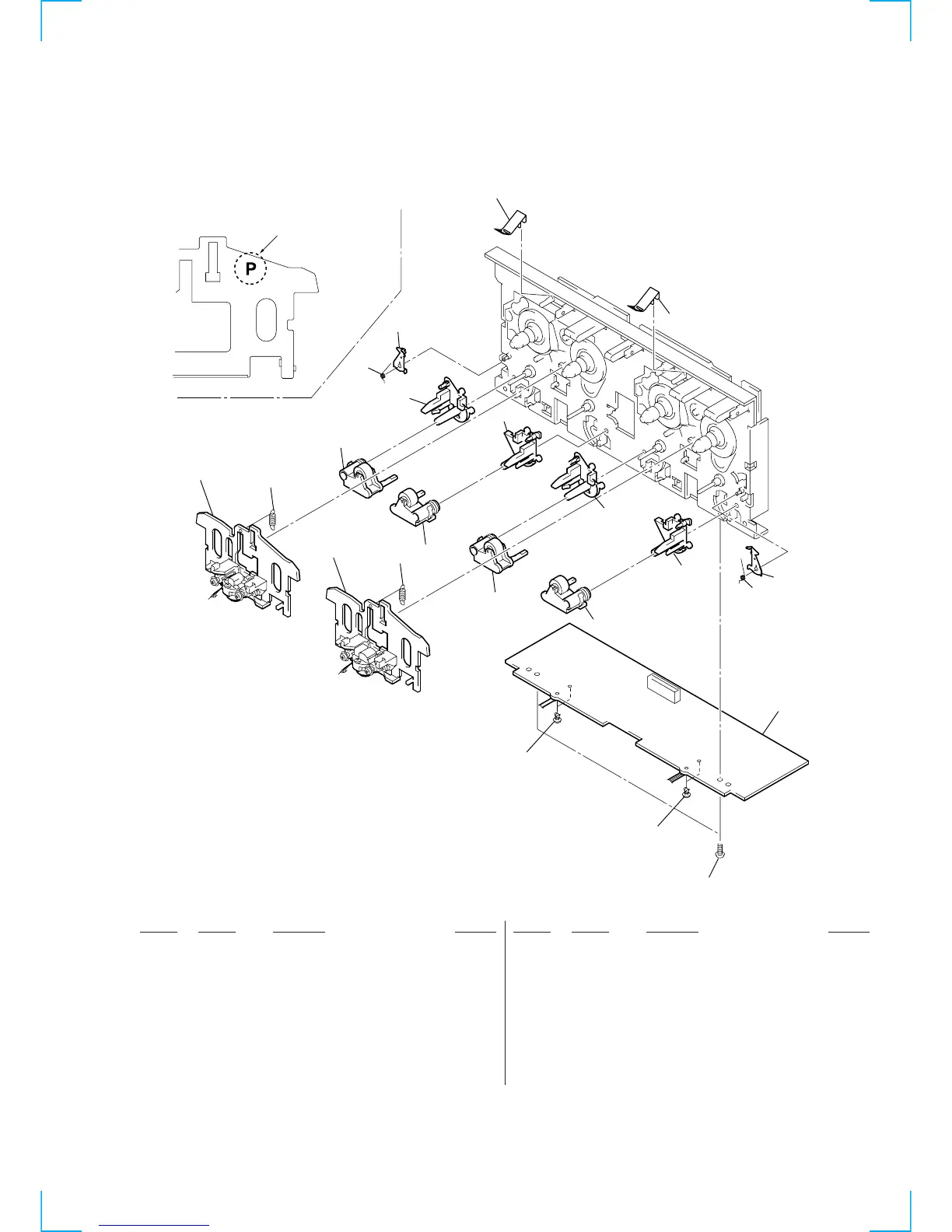 P