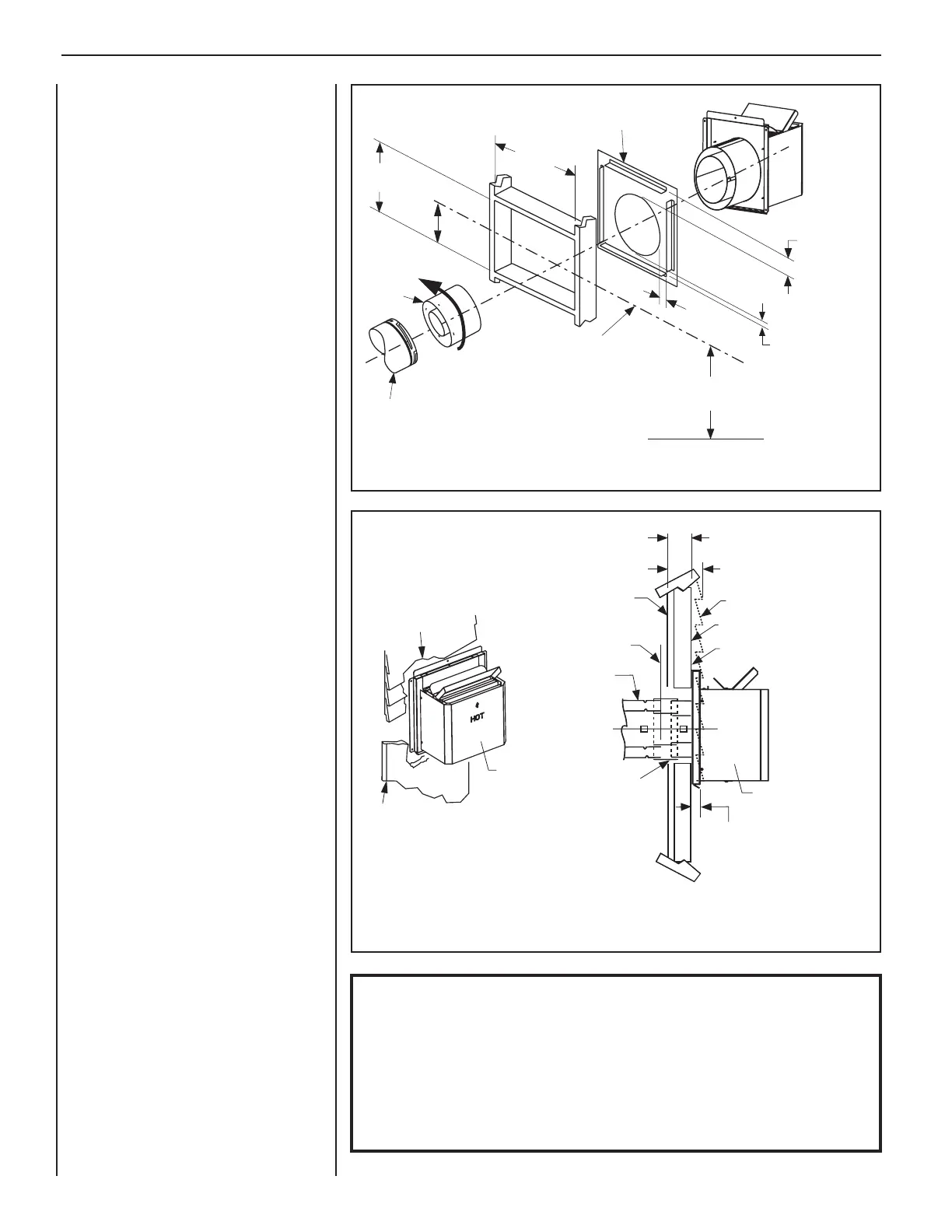 HOT