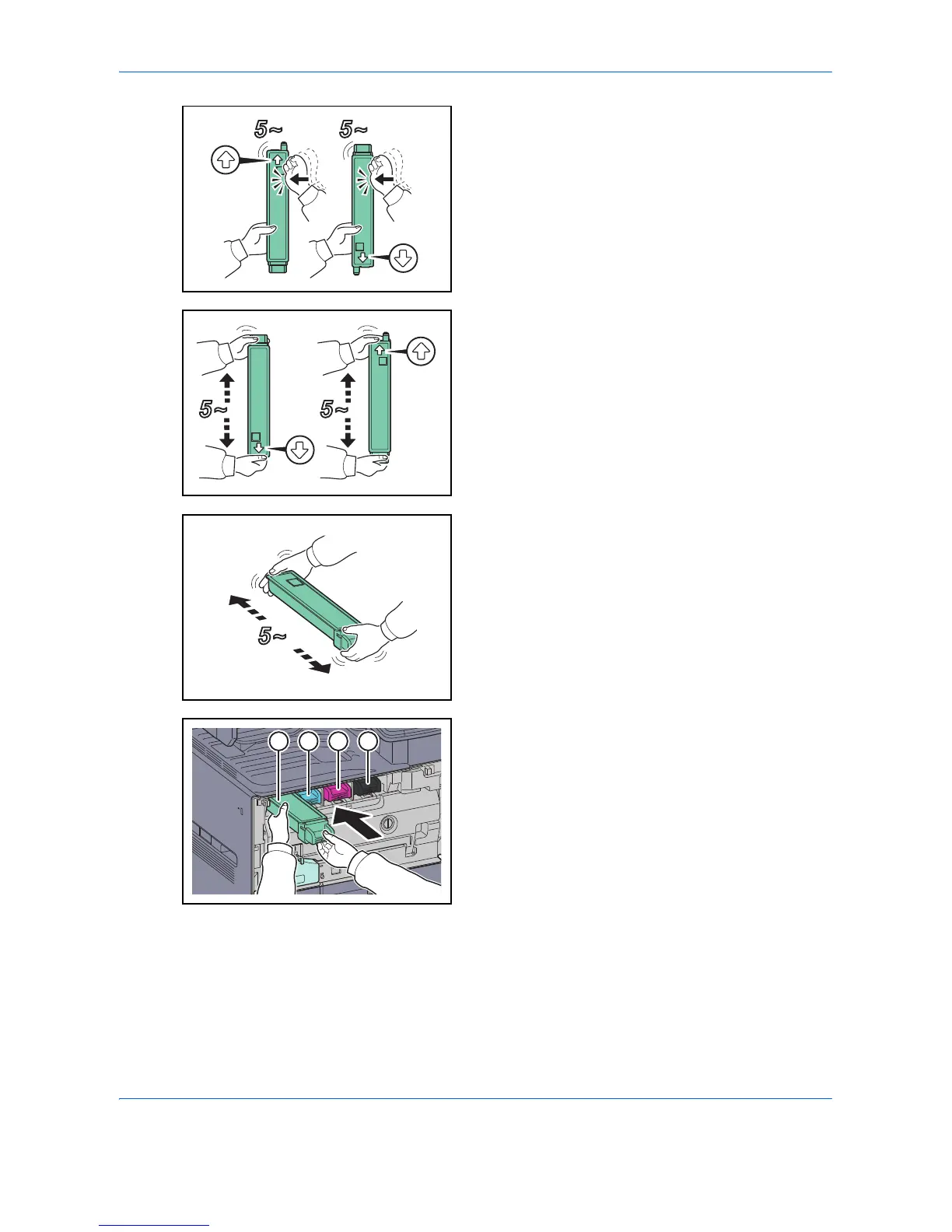 5~

5~

5~

5~

5~